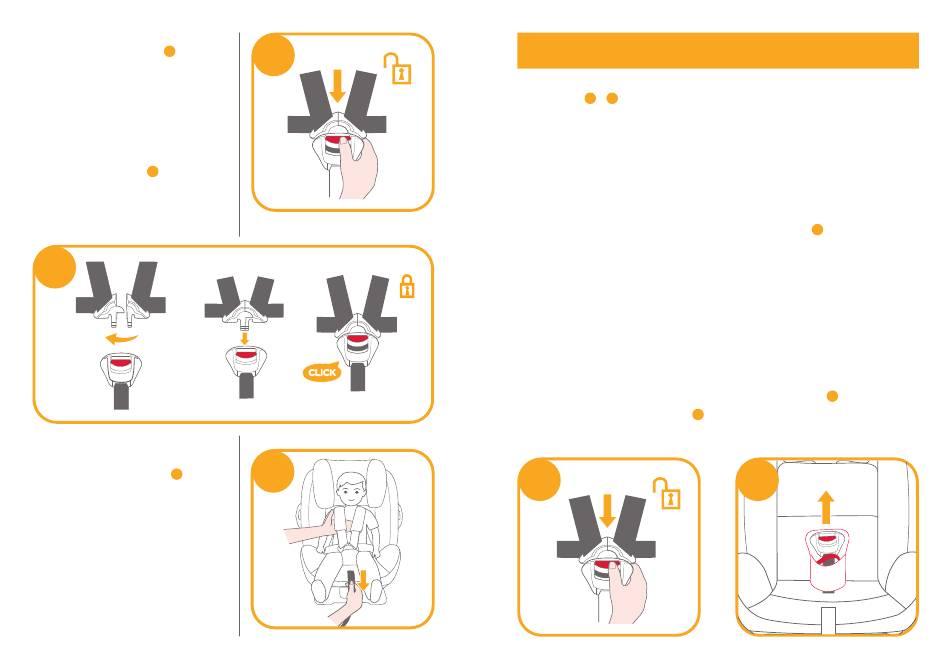 CLICK