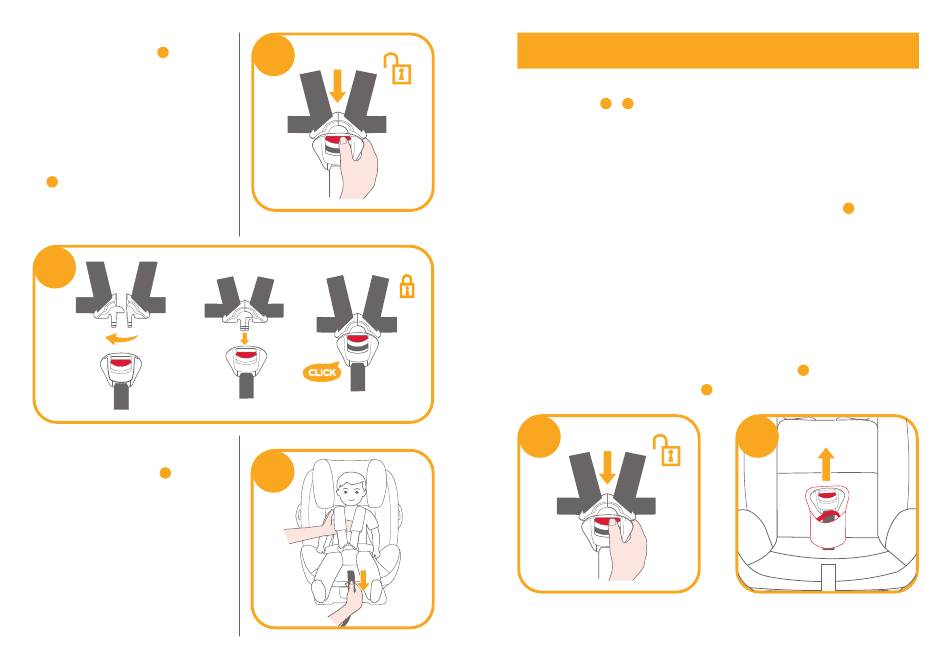 CLICK