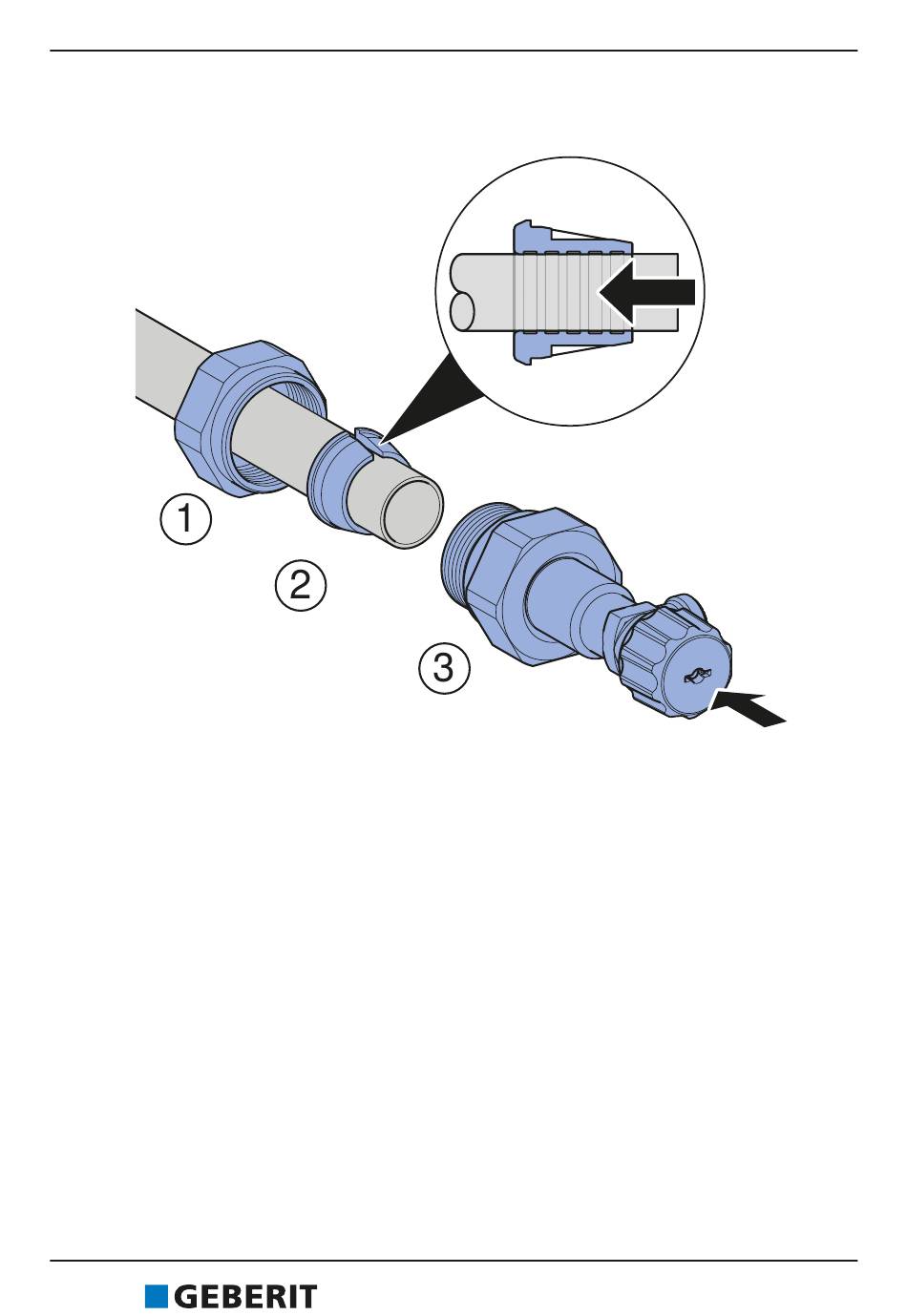 1

2

3

GEBERIT