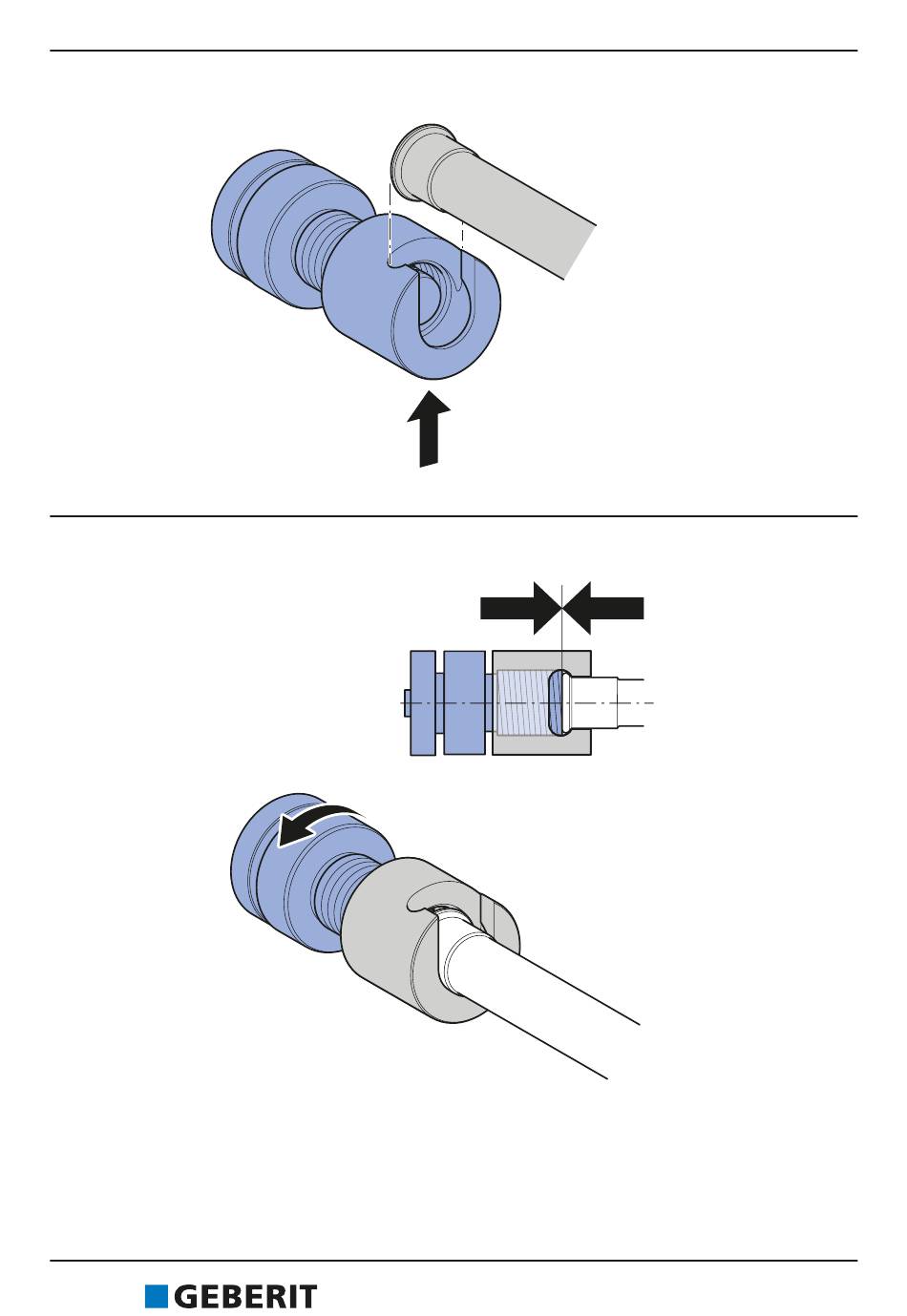 GEBERIT