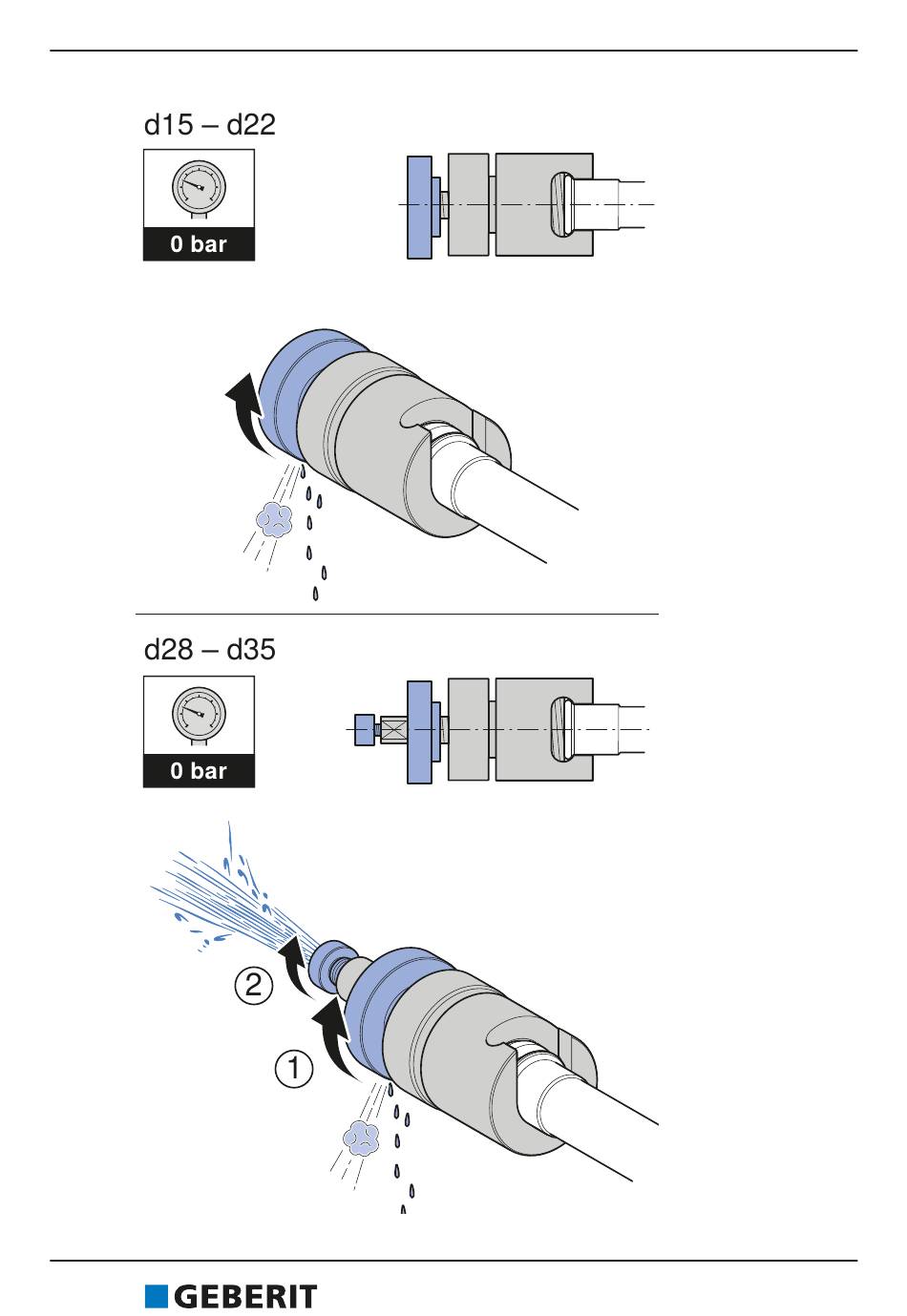 d15 – d22

0 bar

d28 – d35

0 bar

2

1

GEBERIT