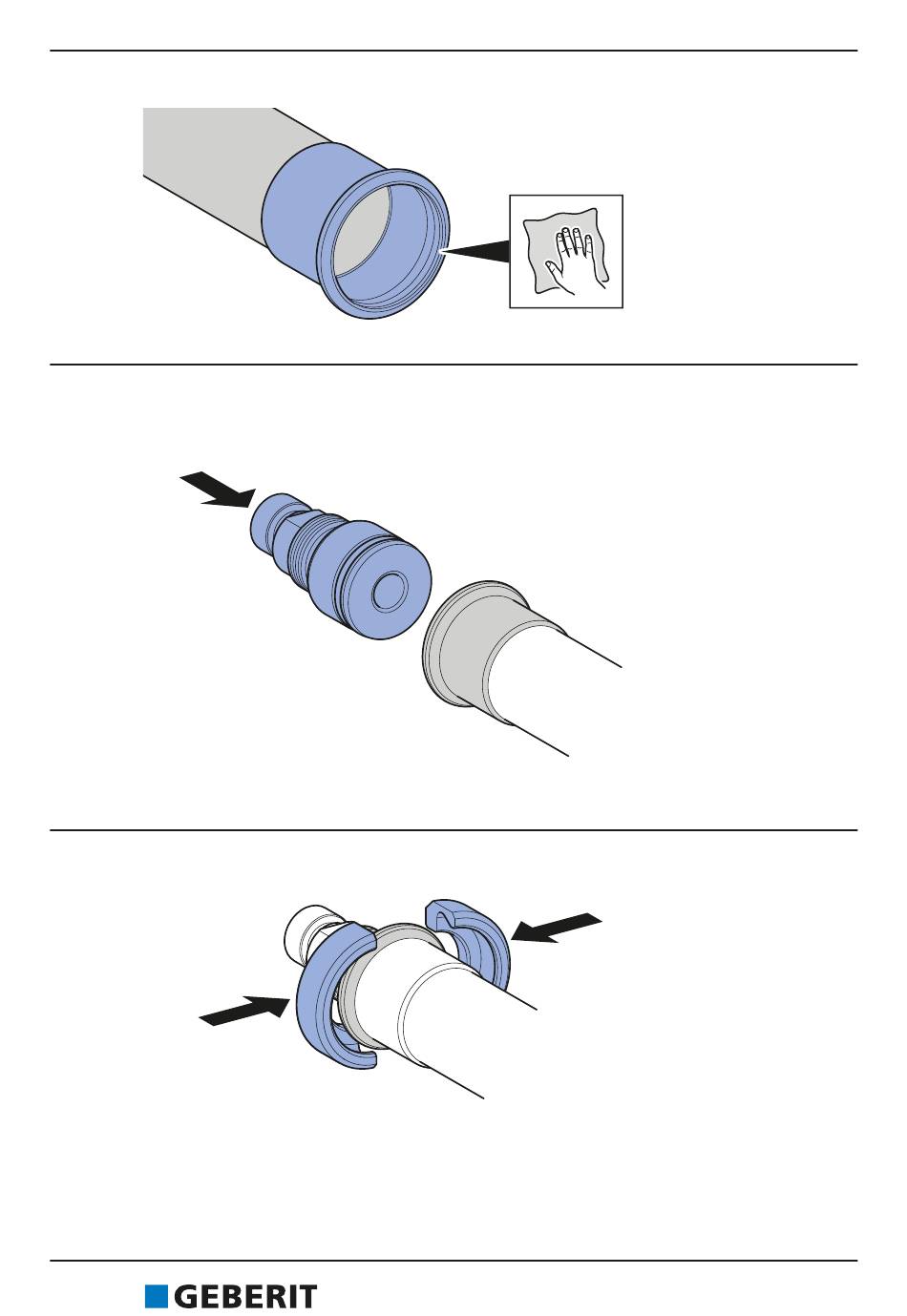 GEBERIT