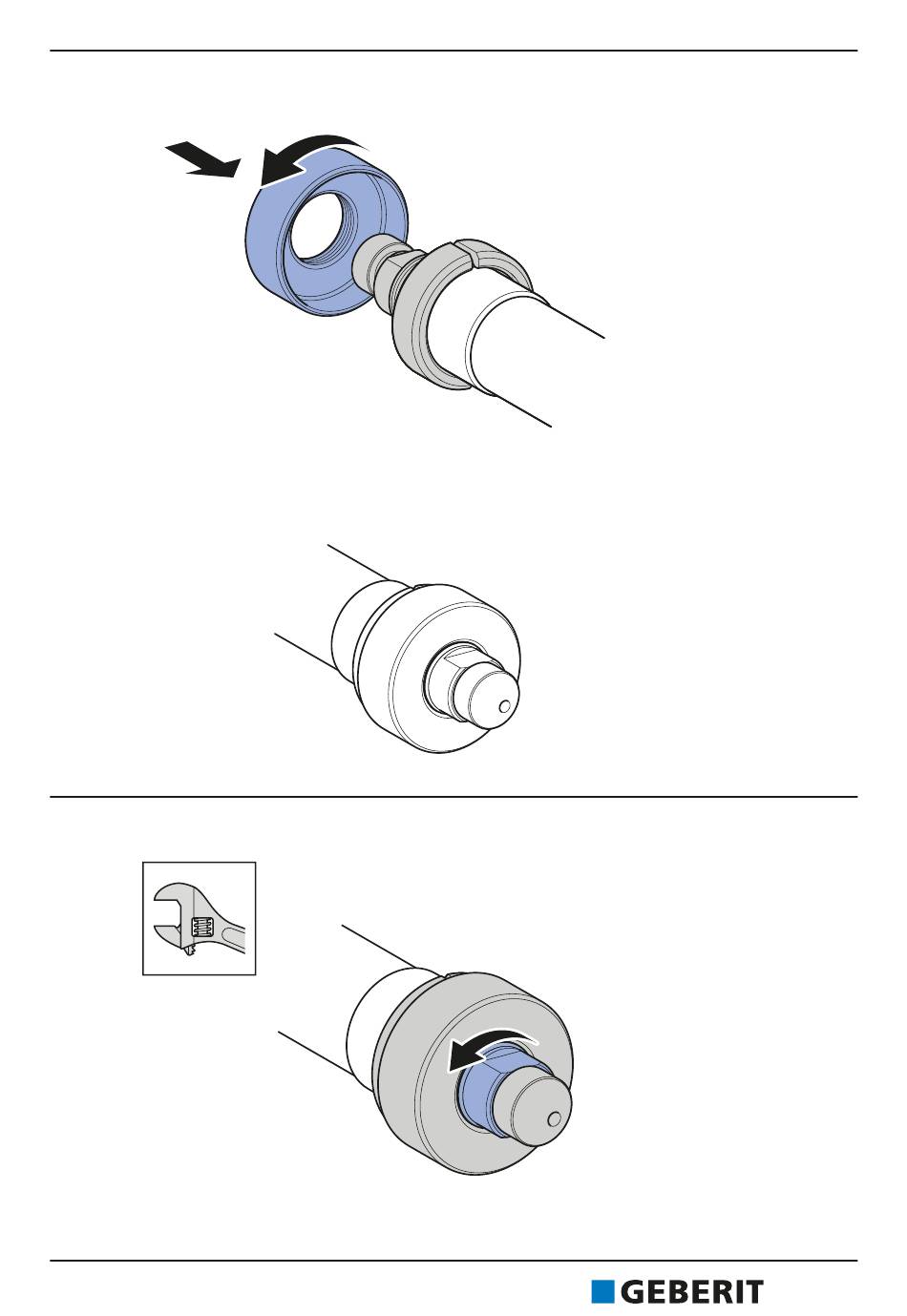 GEBERIT