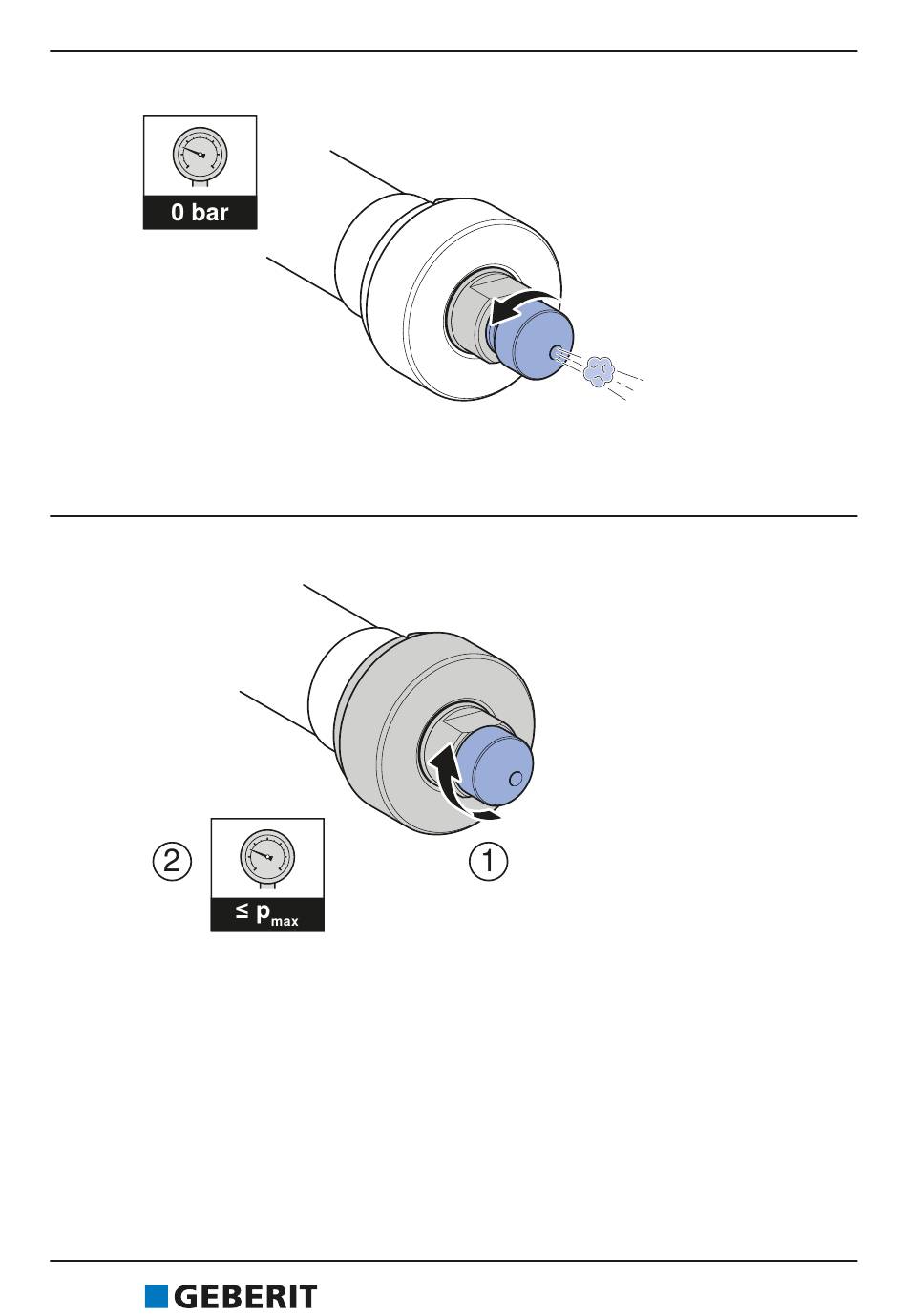 0 bar

2

$\leq p_{max}$

1

GEBERIT