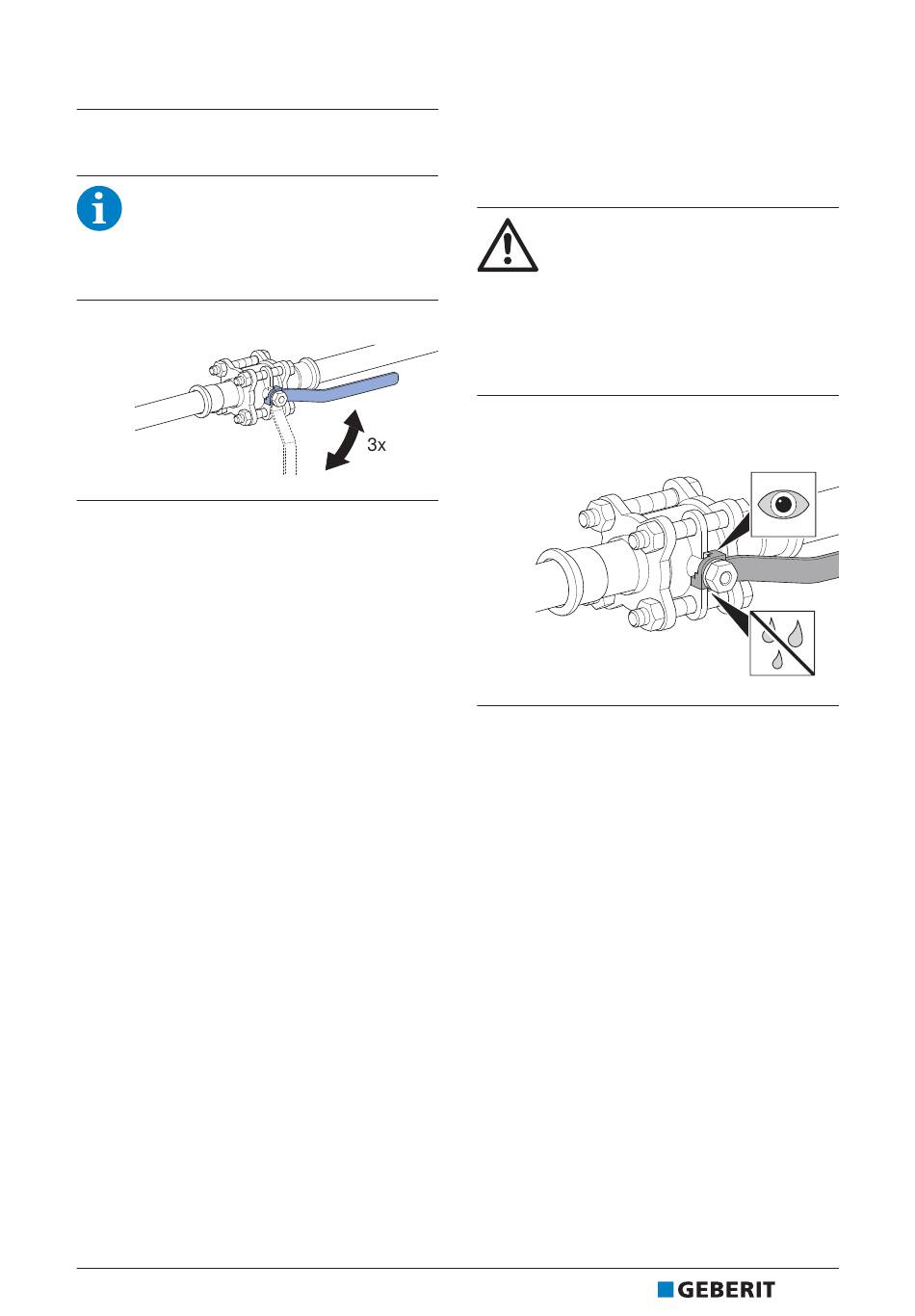 3x

GEBERIT