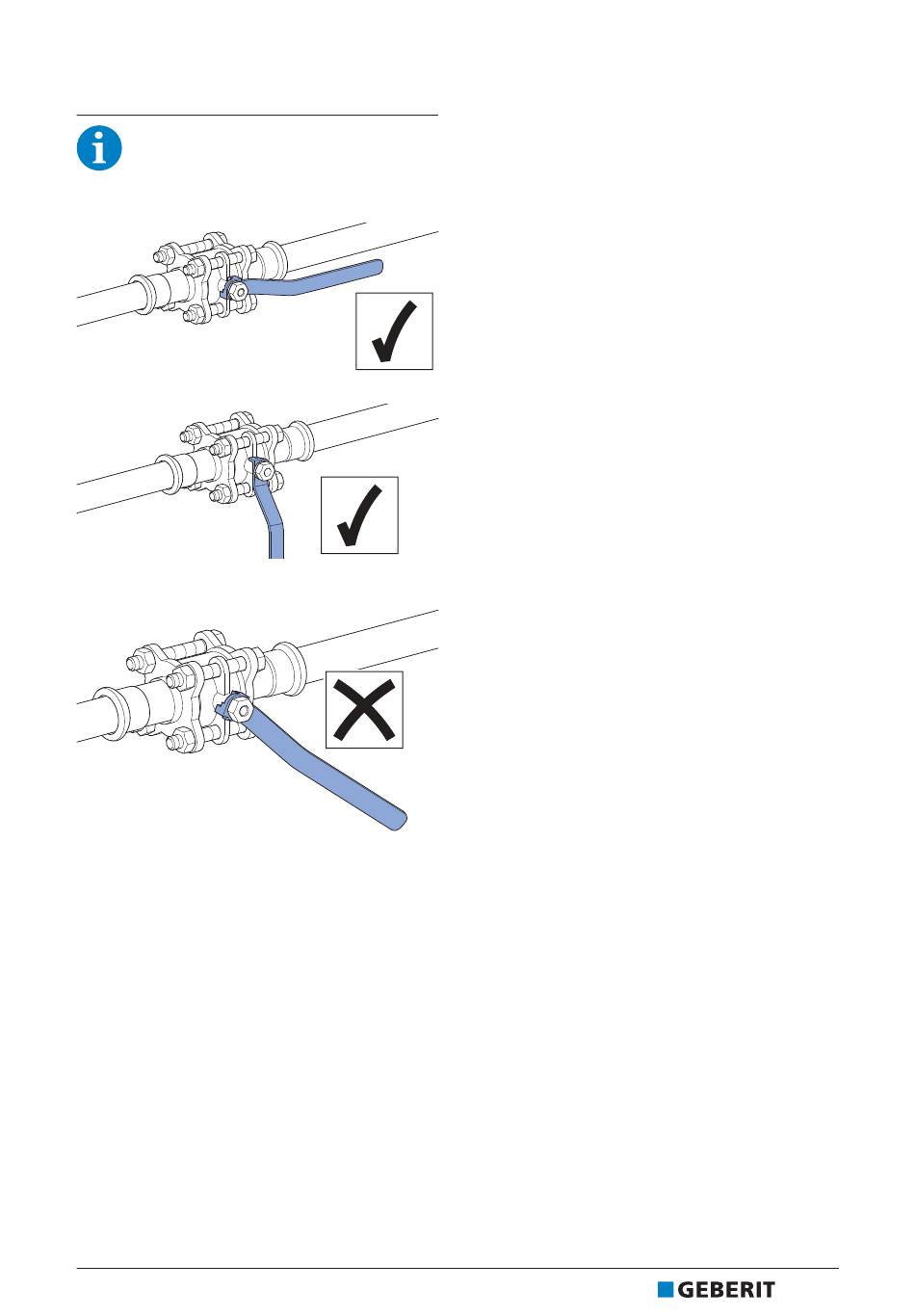 GEBERIT