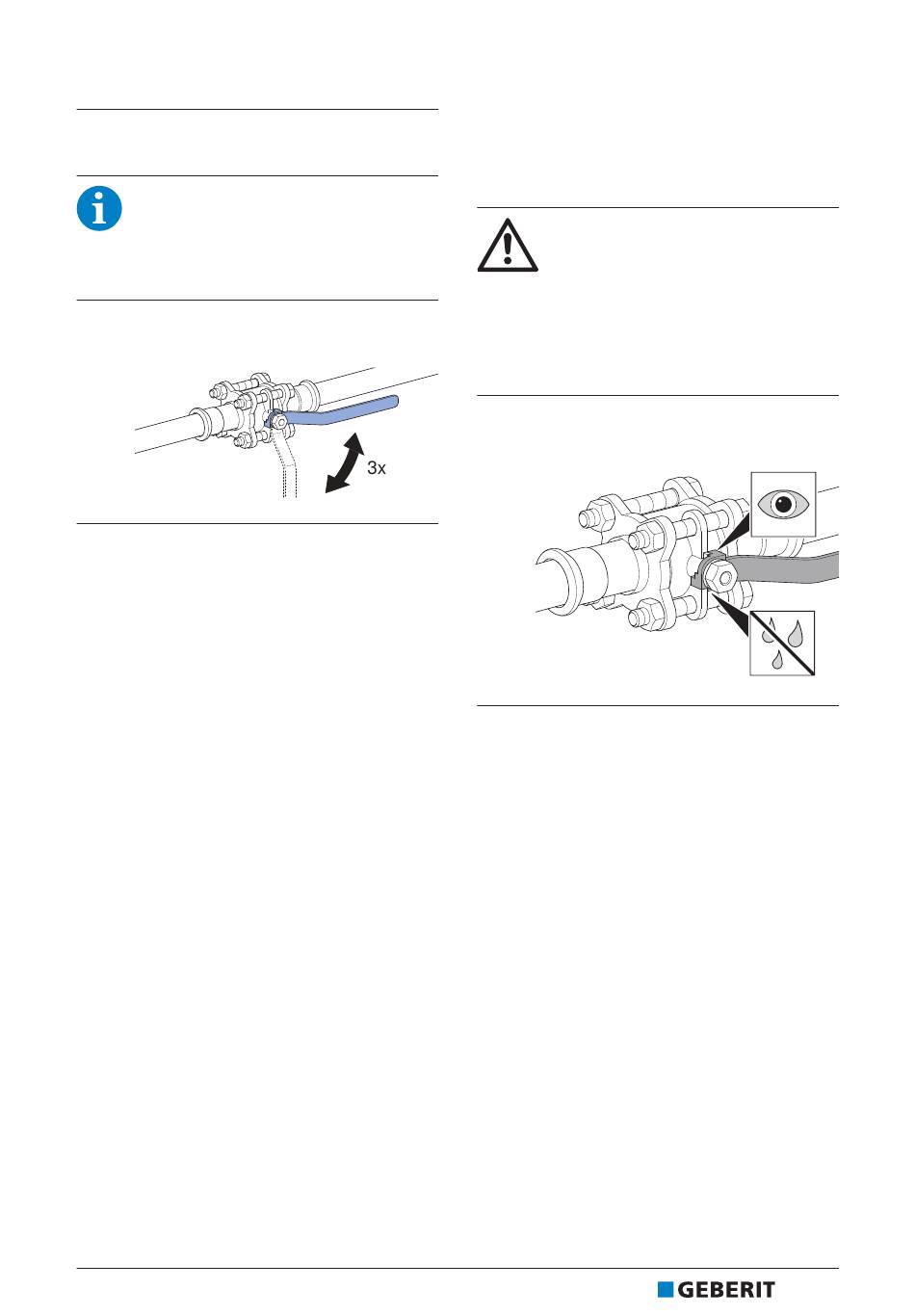 3x

GEBERIT