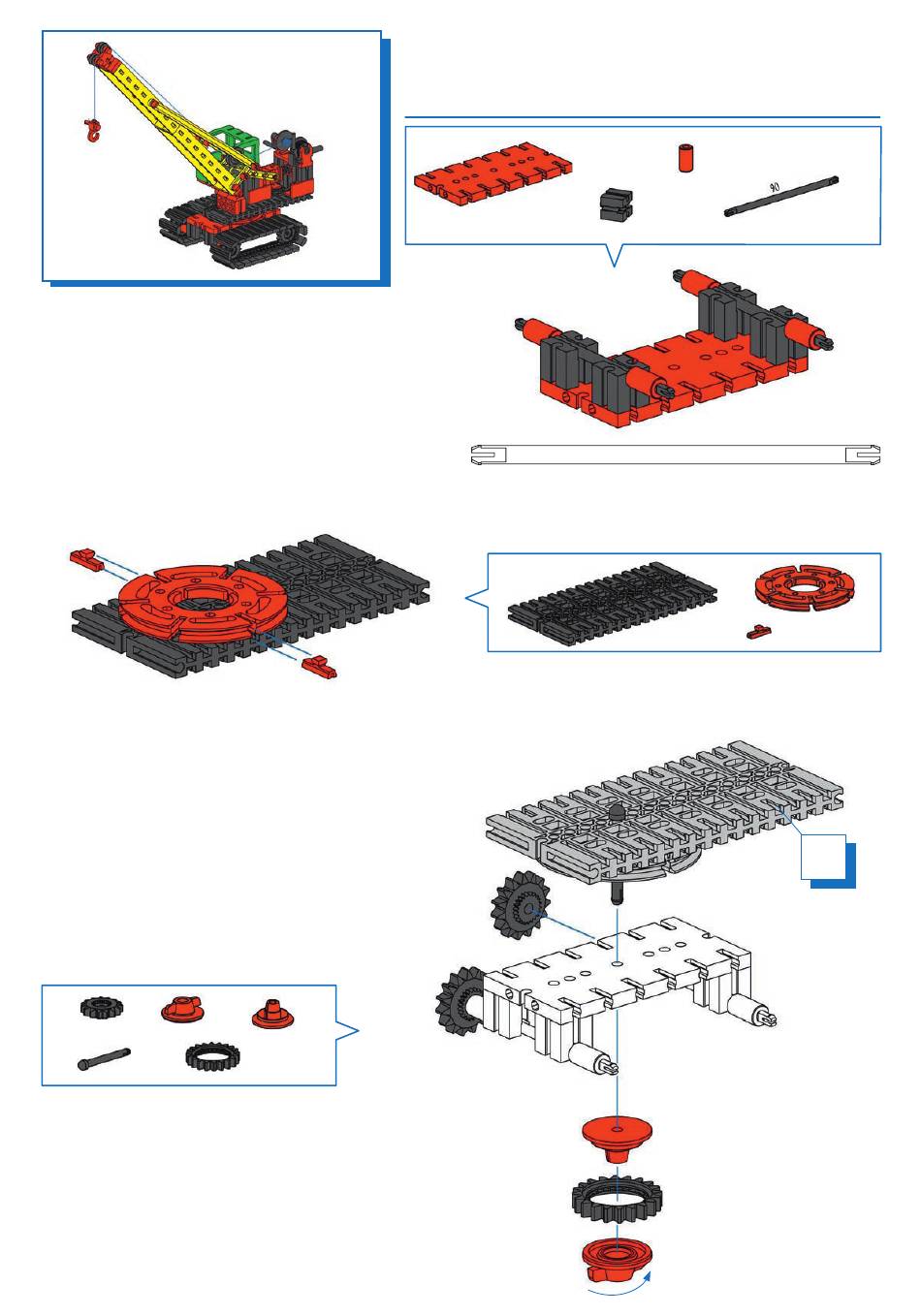 90