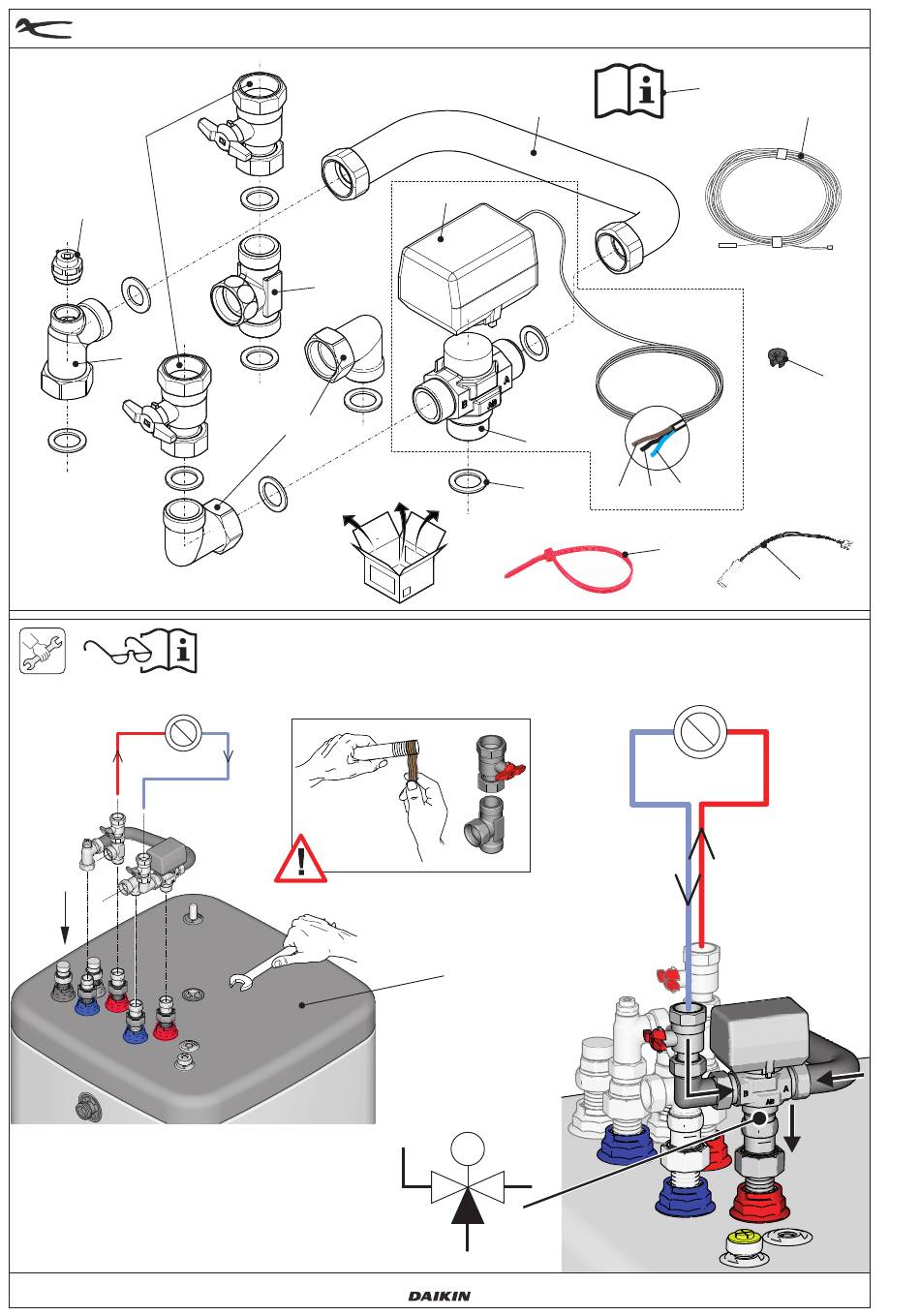 B

A

AB

B

A

AB

DAIKIN