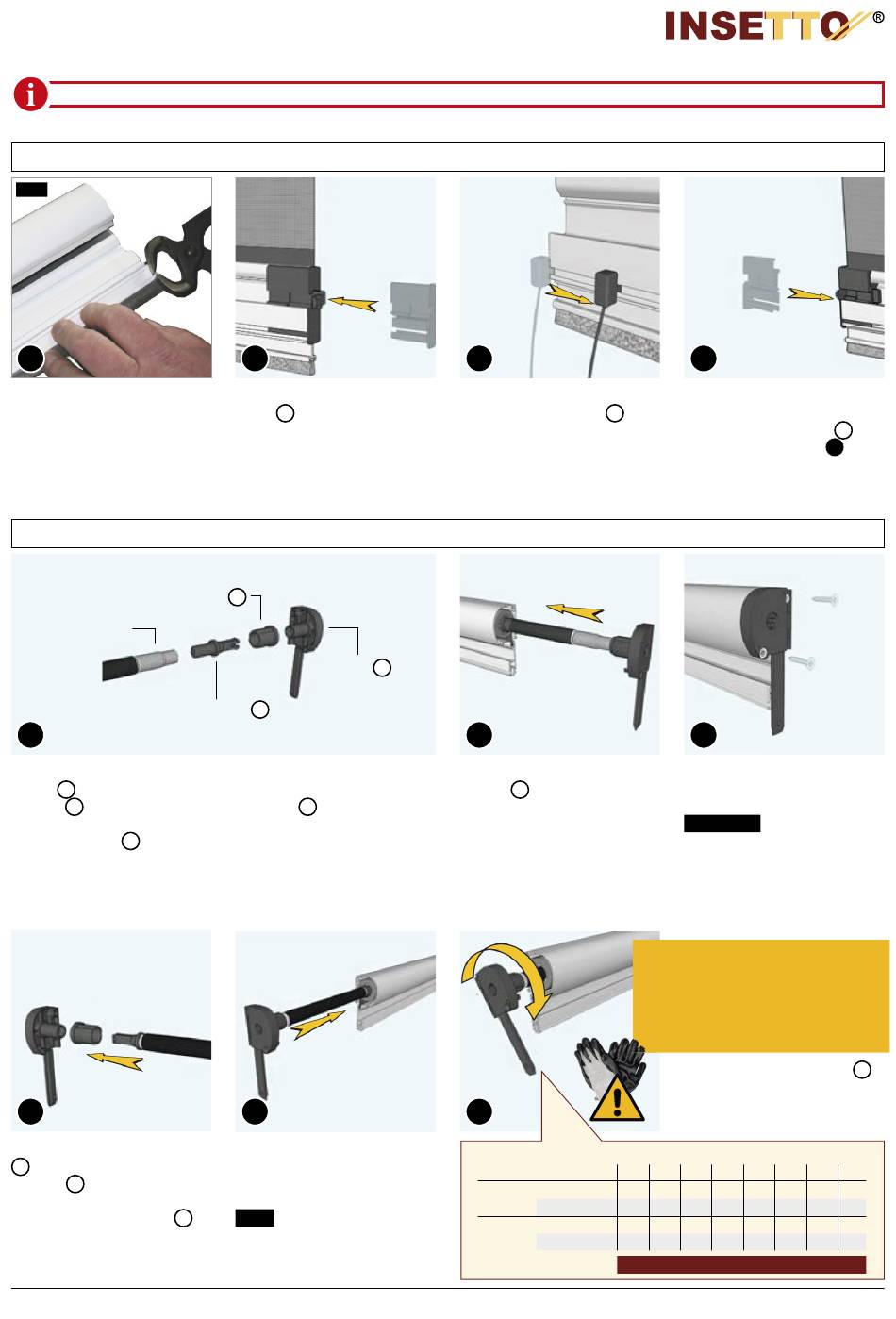 INSETTO®