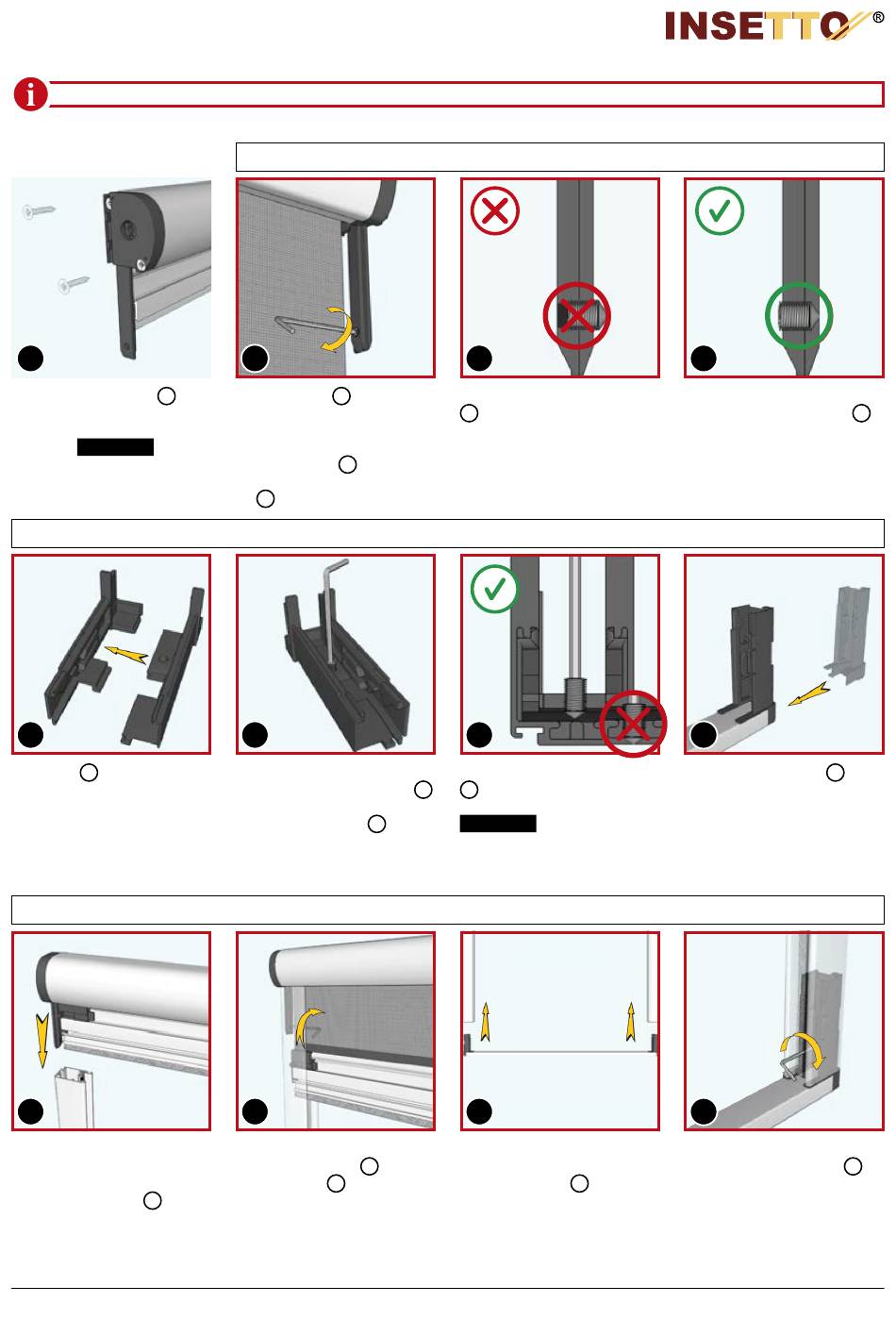 INSETTO®