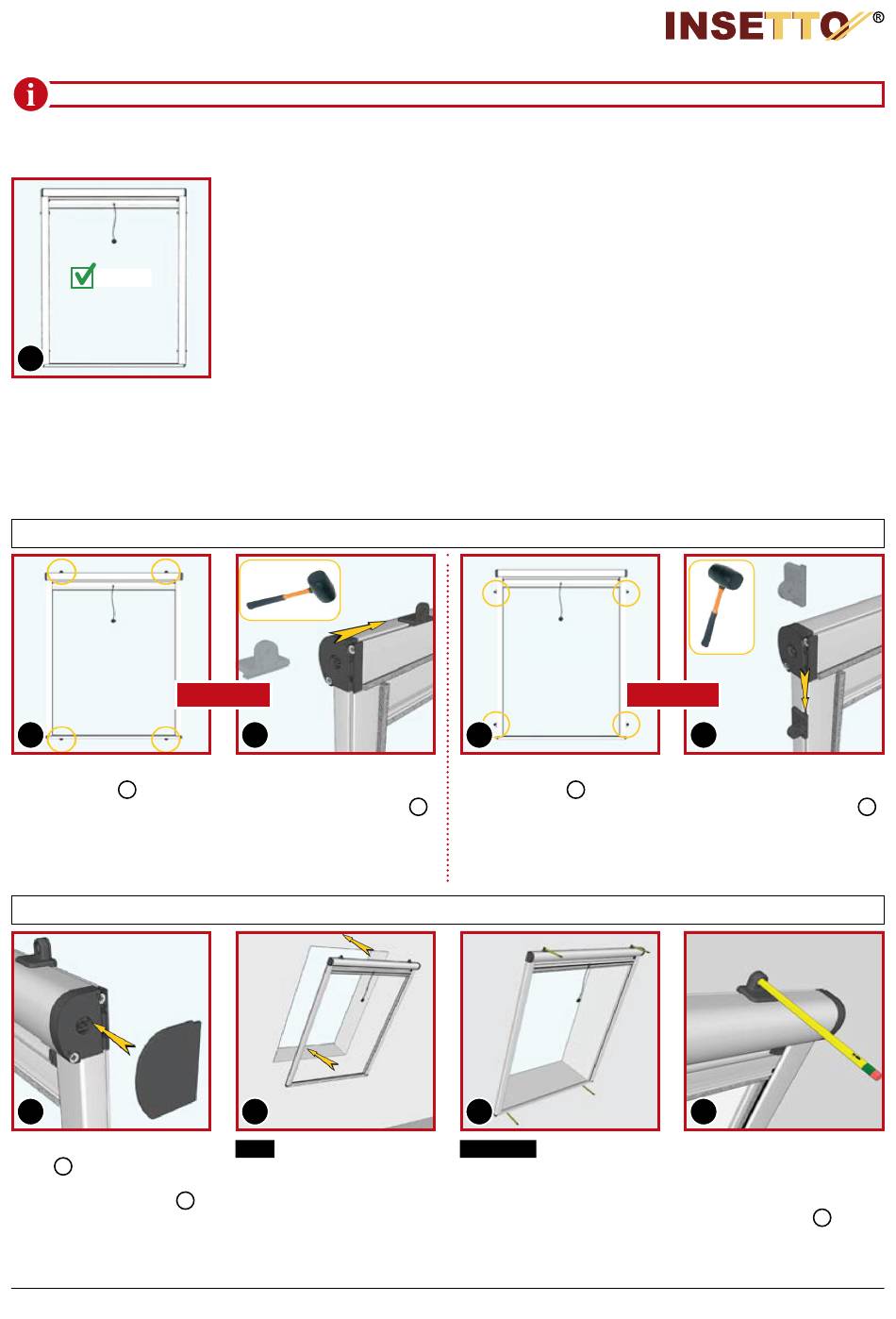 INSETTO®