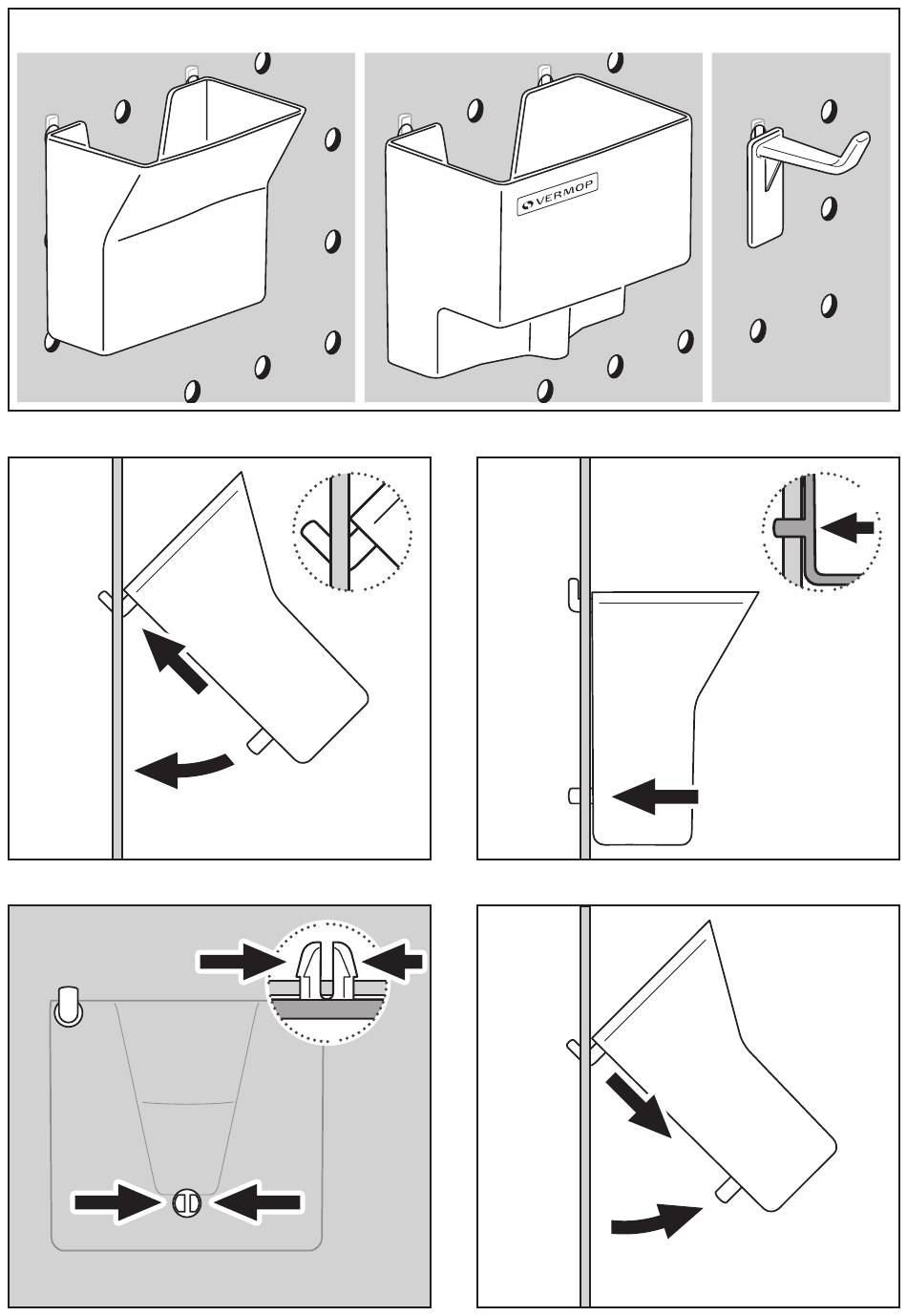 VERMOP