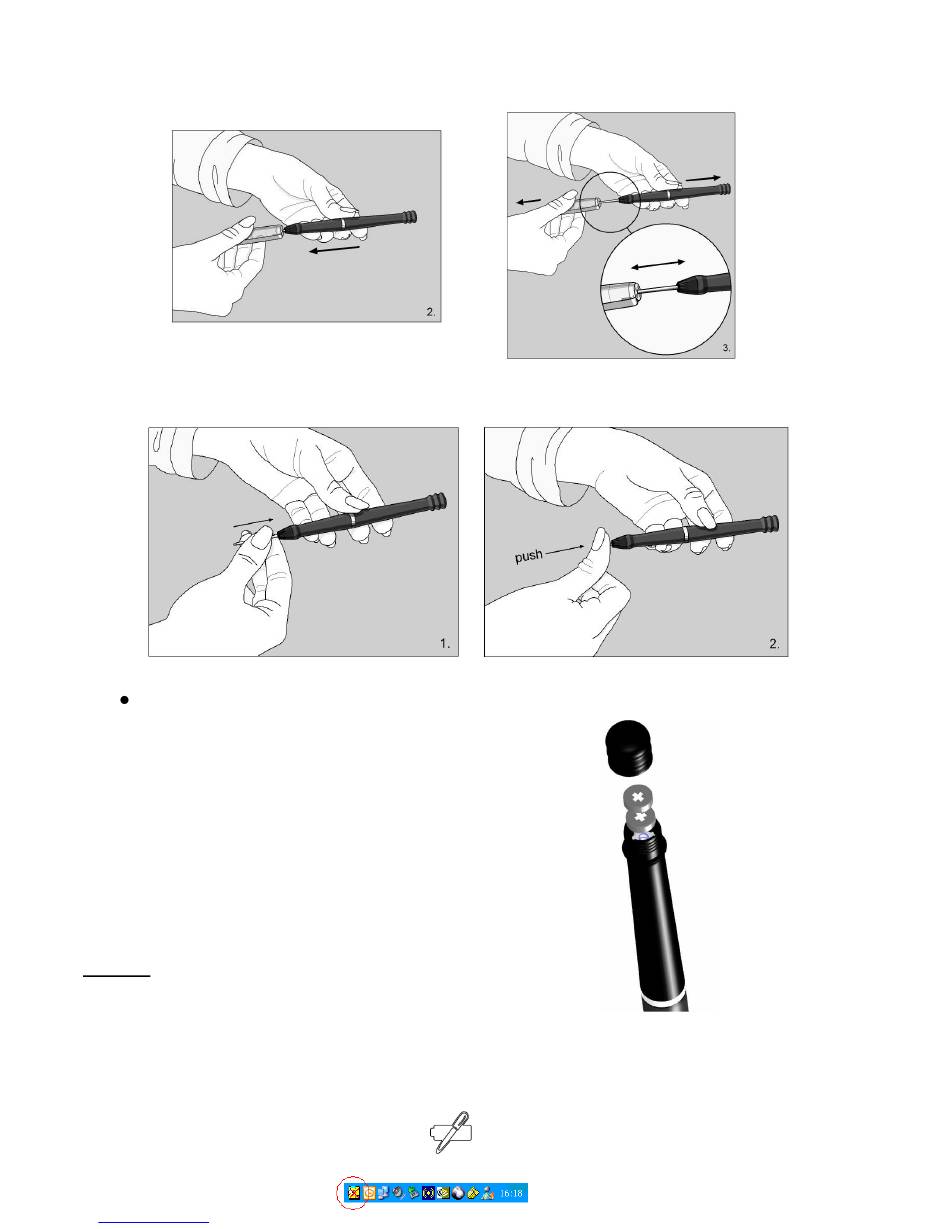 2.

3.

1.

push

2.

16:18