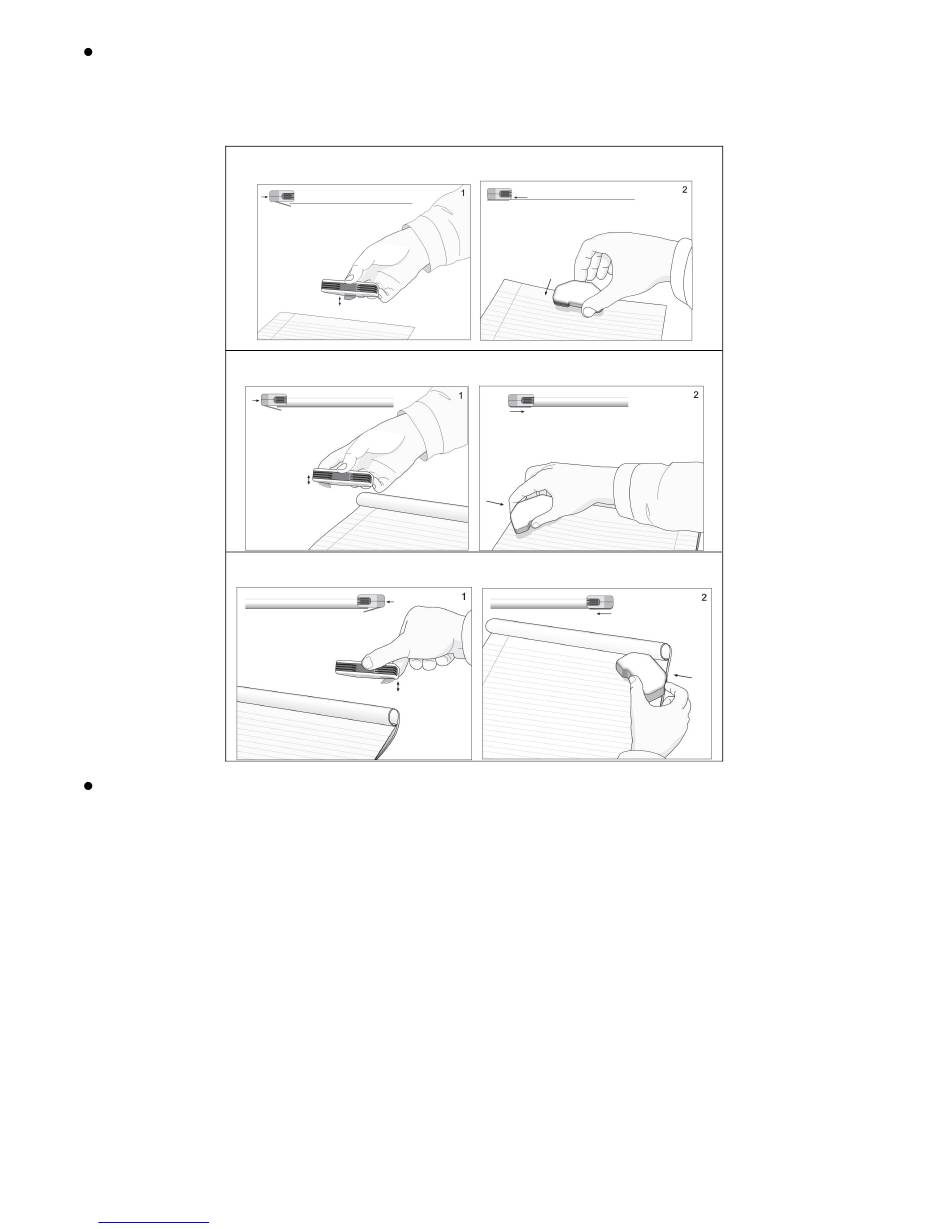 1

2

1

2

1

2