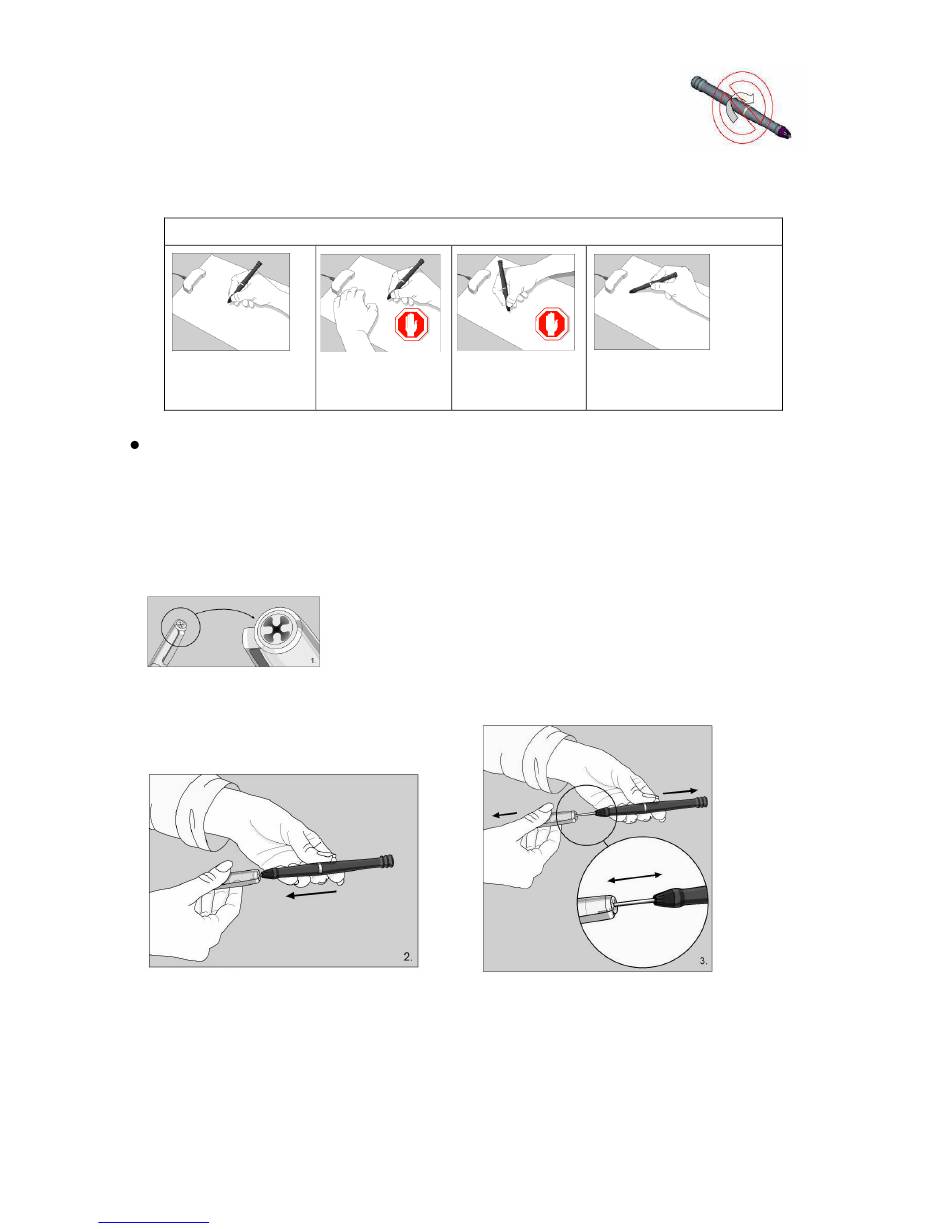 1.

2.

3.