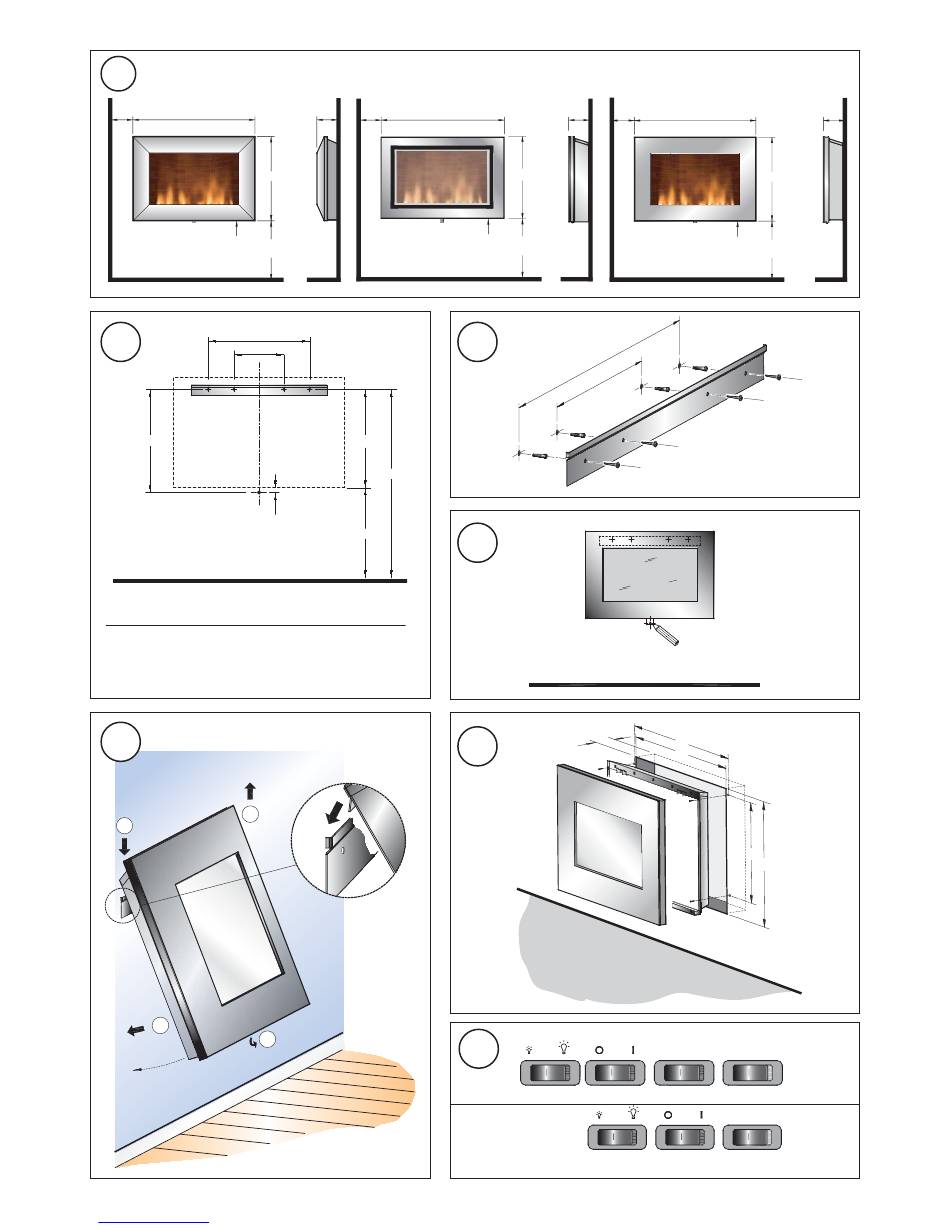 O I

O I