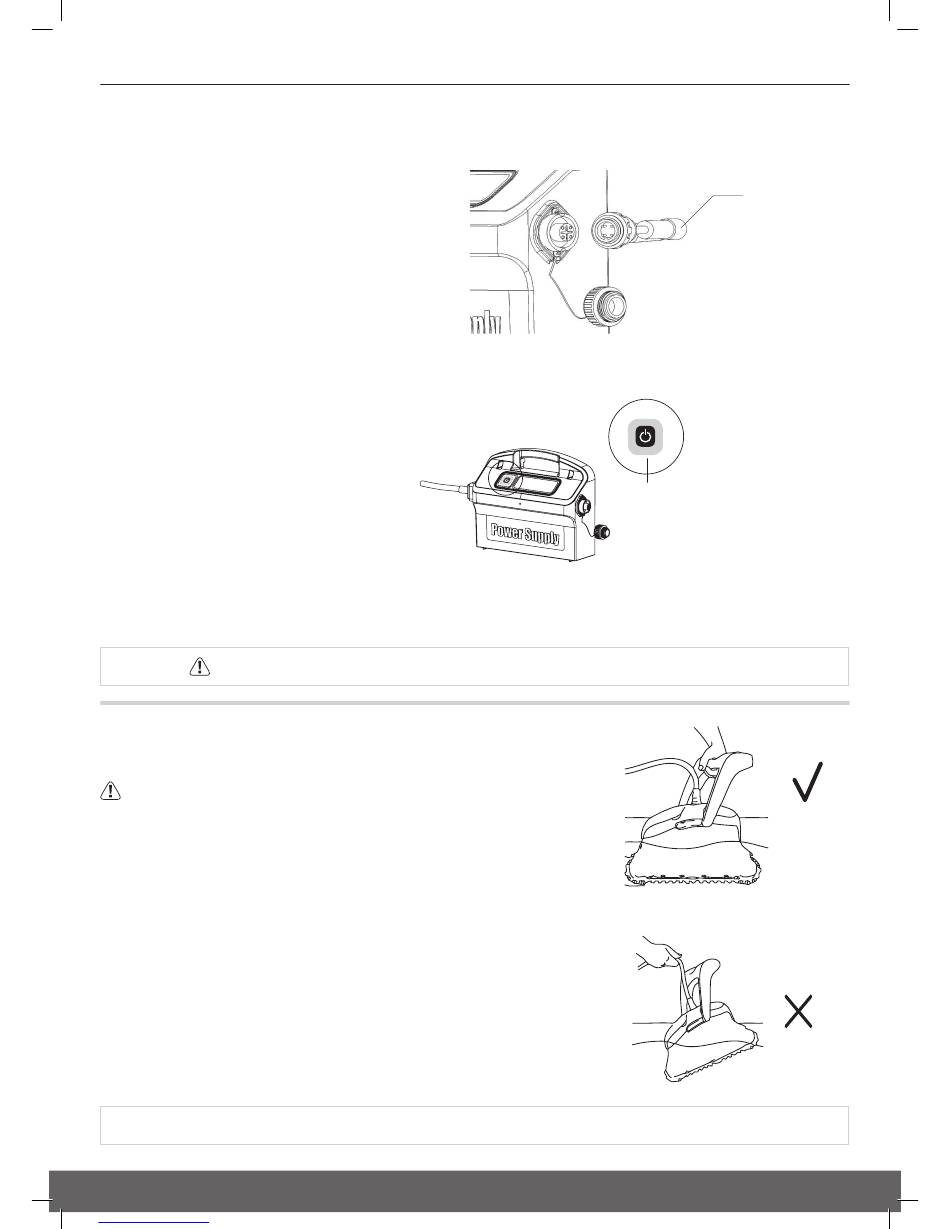 Power Supply