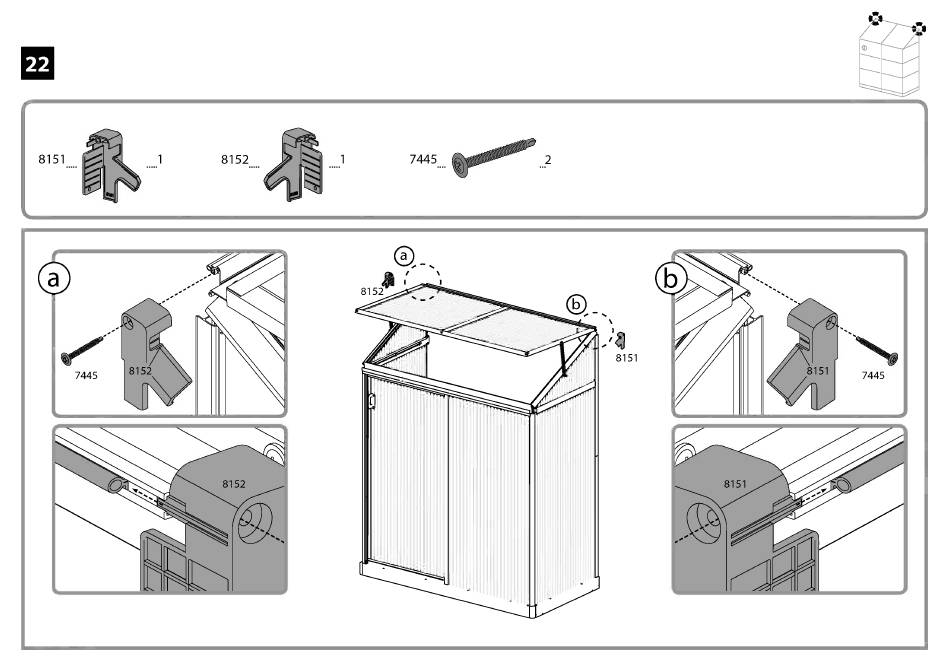 22

8151 1
8152 1
7445 2

a
7445
8152

8152

a
8152
b
8151

b
8151
7445

8151