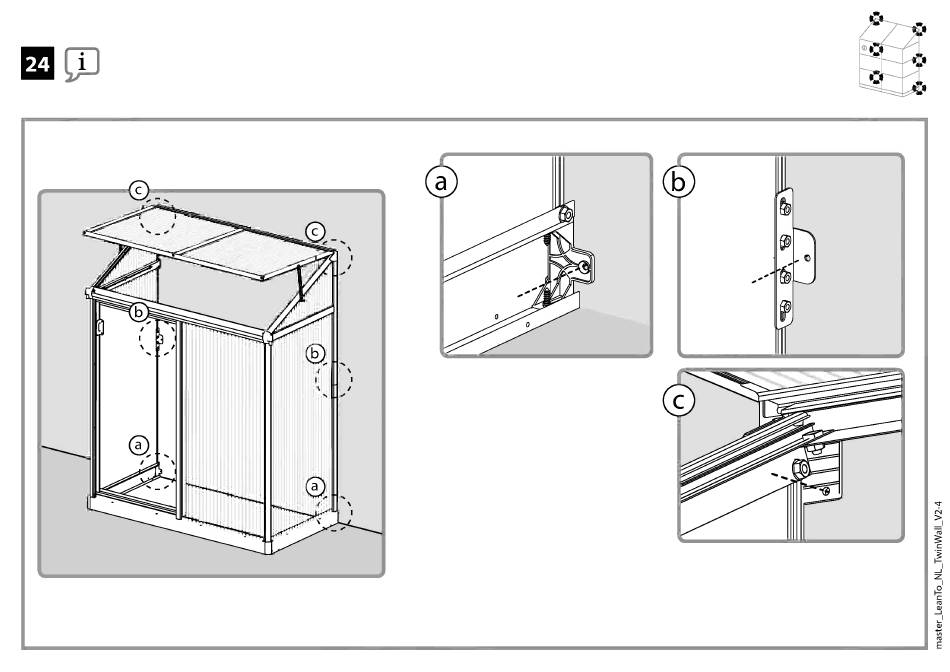 24 i

c
c
b
b
a
a

a

b

c

master_LeanTo_NL_TwinWall_V2-4