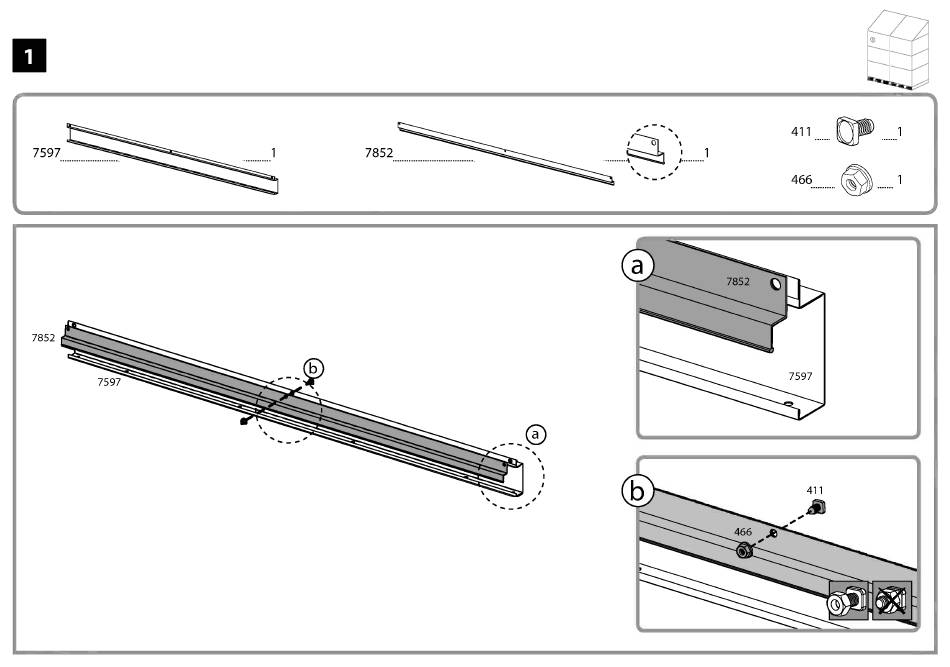 1

7597 1

7852 1

411 1

466 1

7852
7597
b
a

a
7852
7597

b
411
466