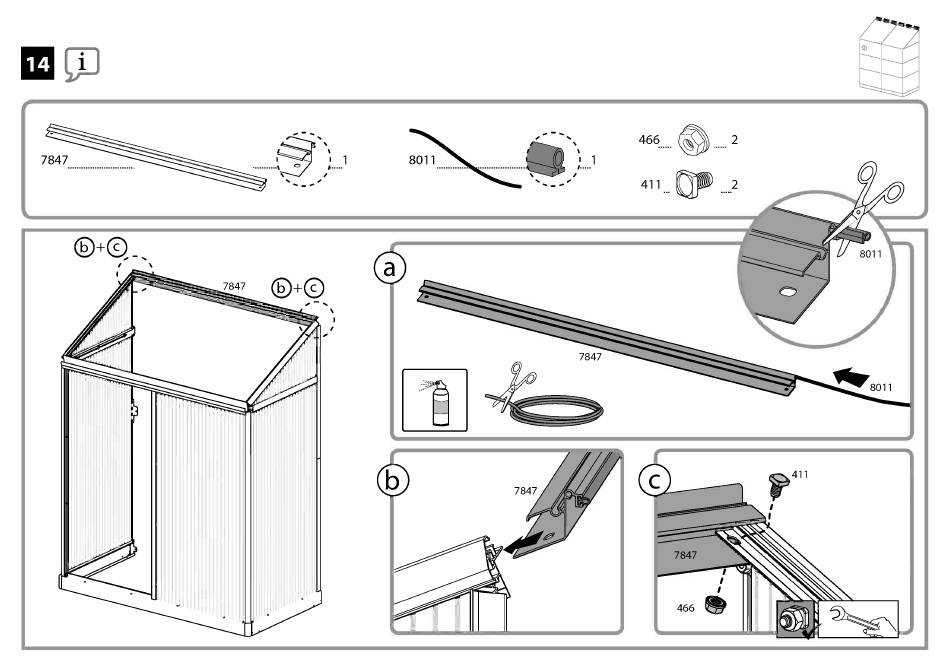 14 i

7847 1
8011 1
466 2
411 2

b+c
7847
b+c

a
8011
7847
8011

b
7847

c
411
7847
466