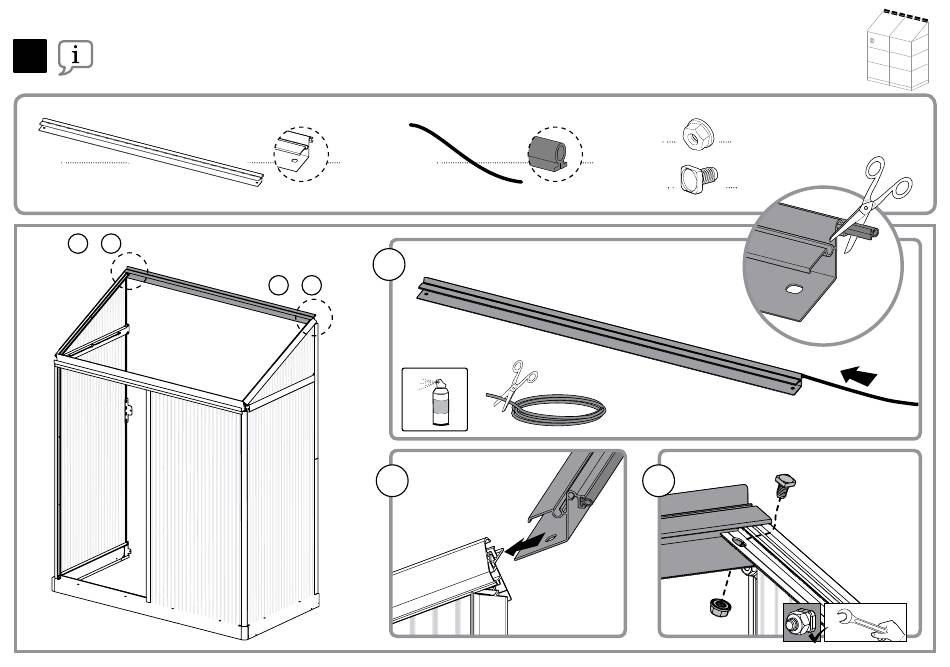 i