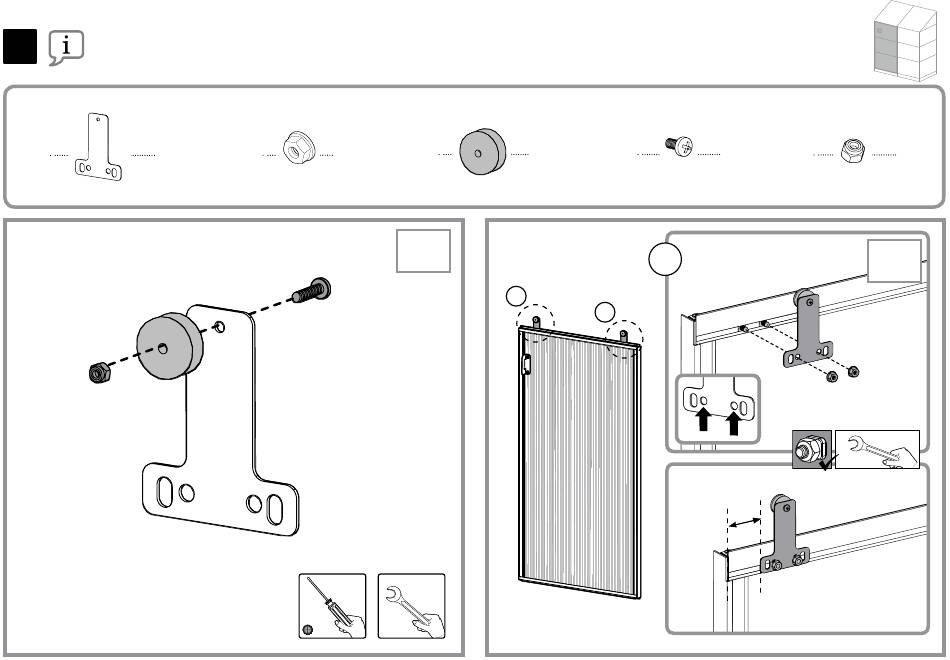 i