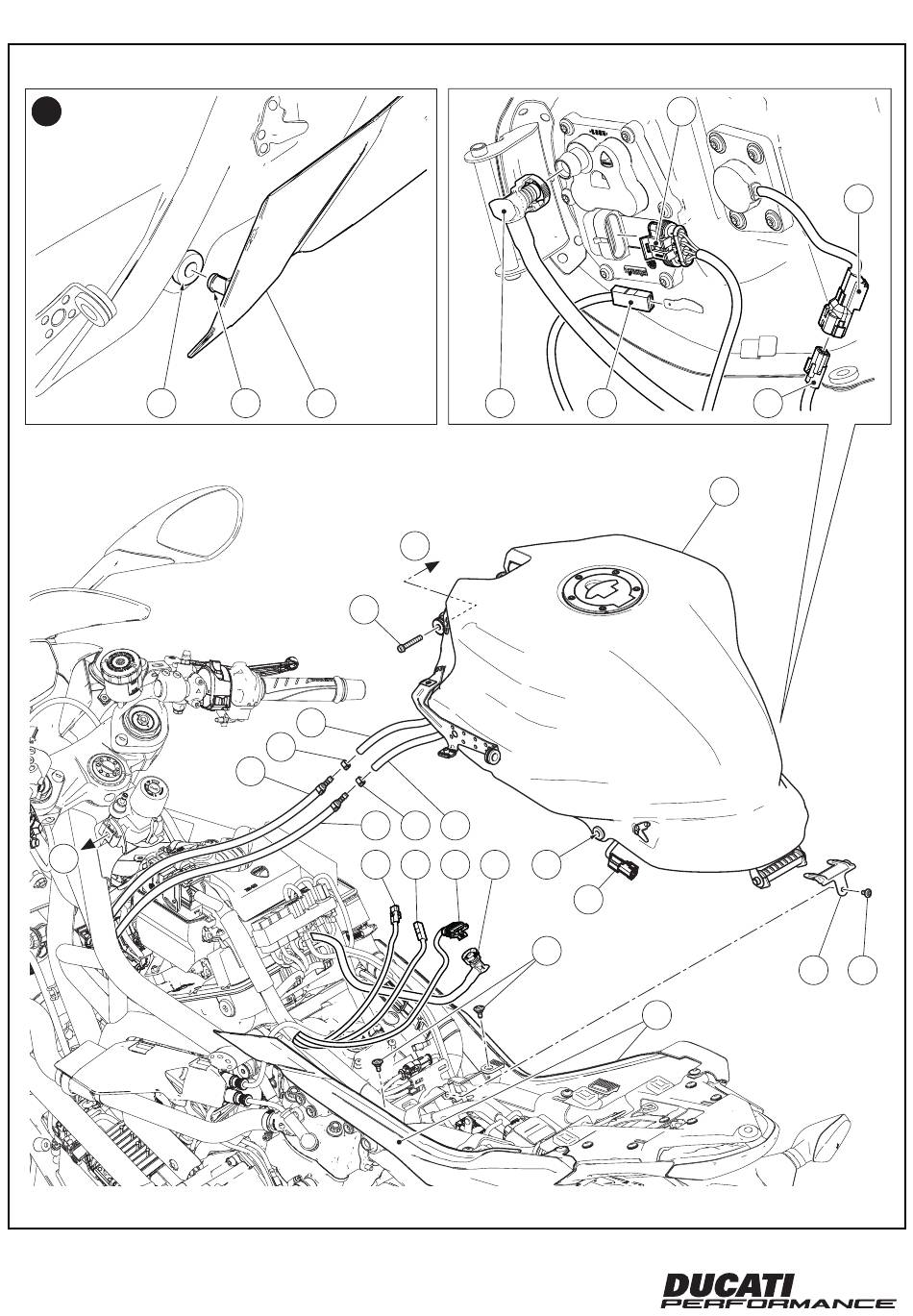 DUCATI PERFORMANCE