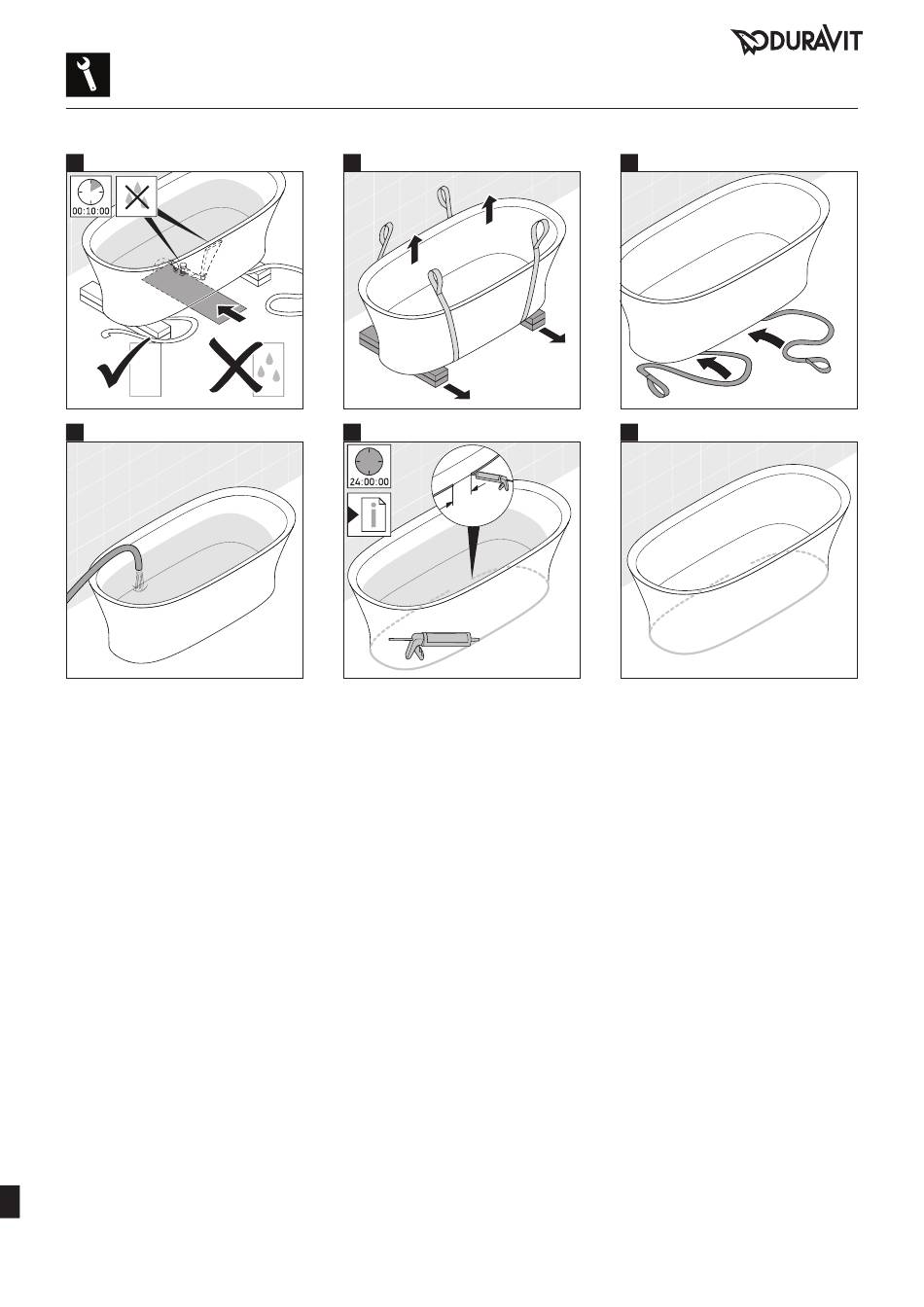 DURAVIT

00:10:00

24:00:00

i