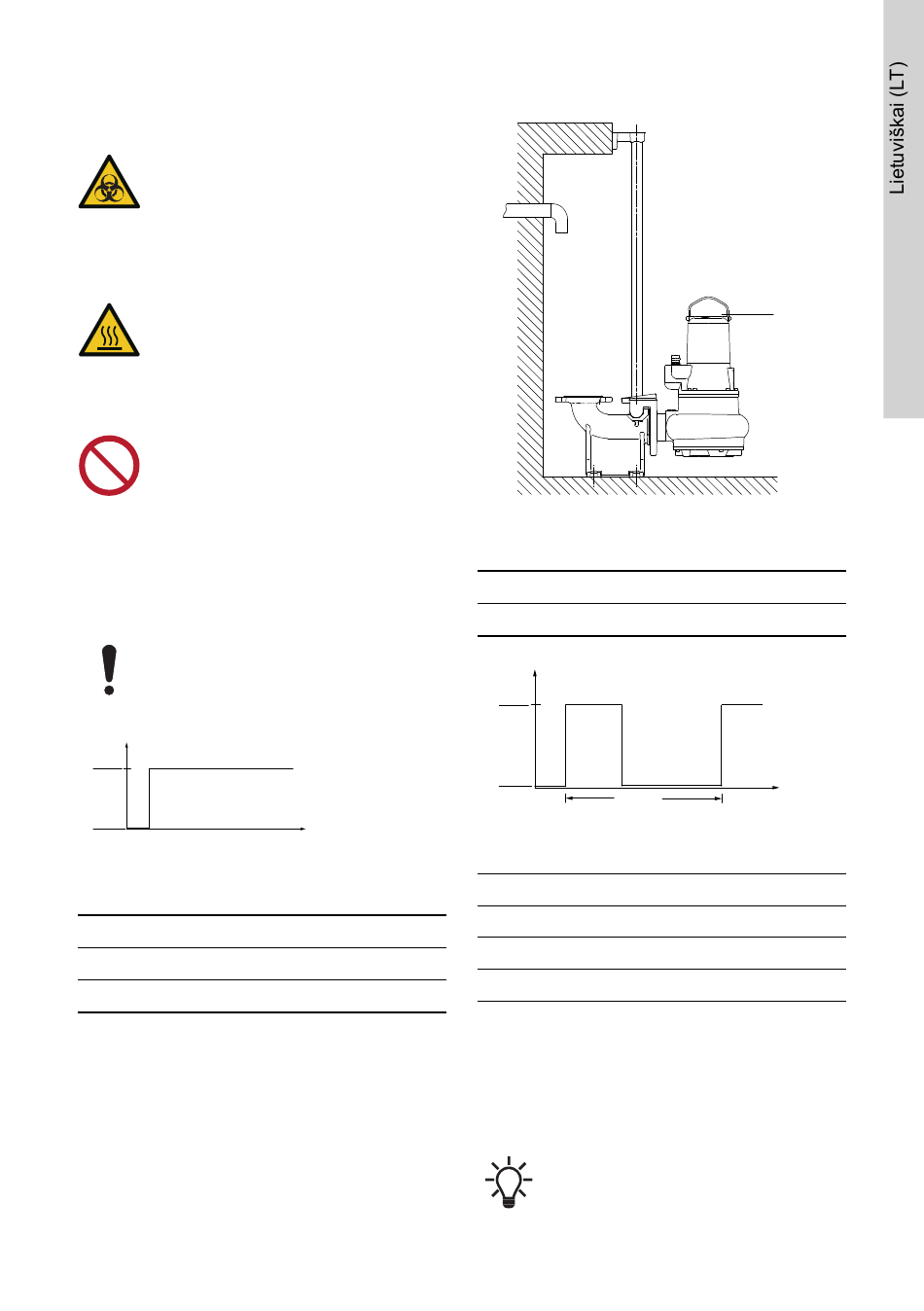 Lietuviškai (LT)