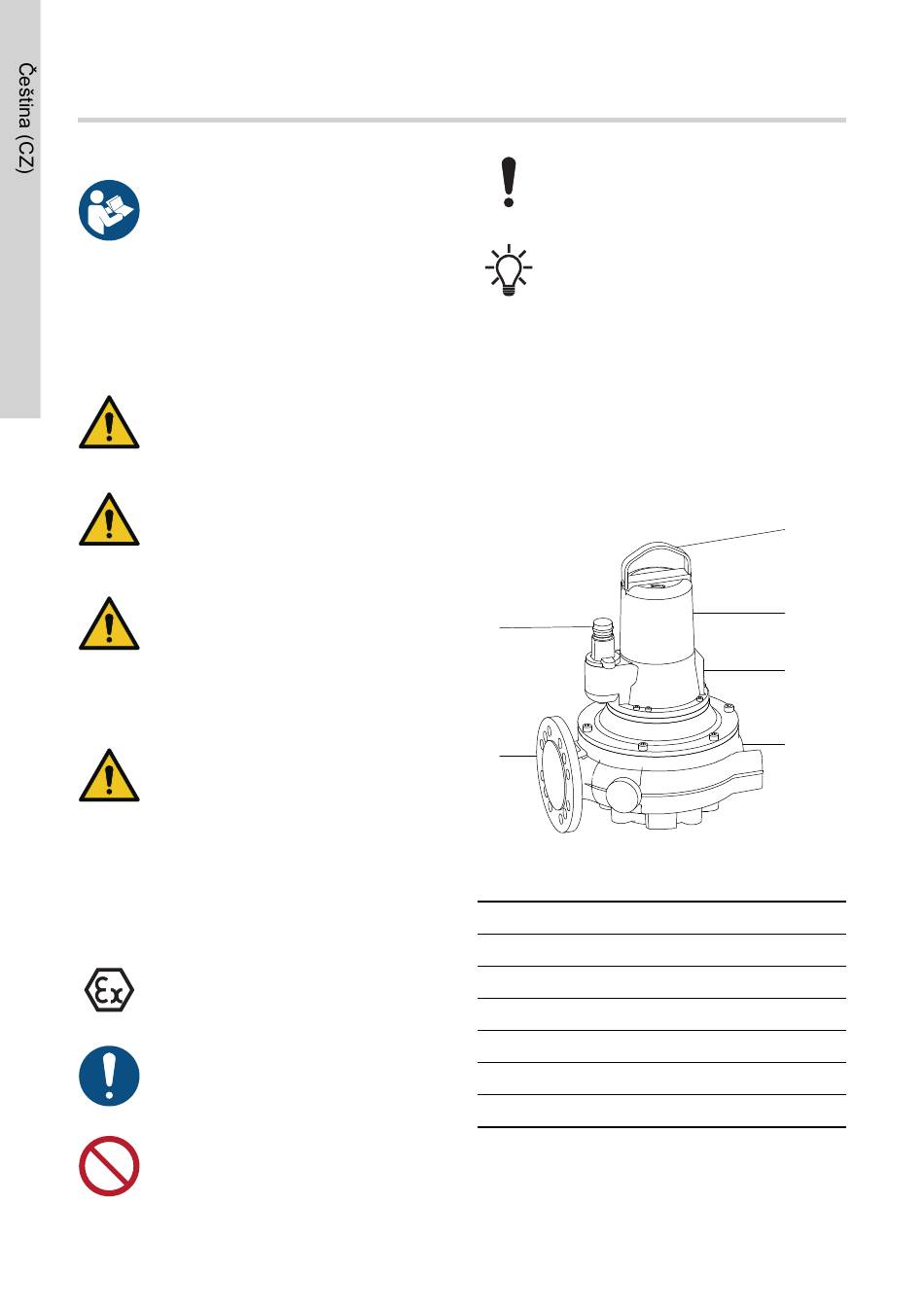 Čeština (CZ)