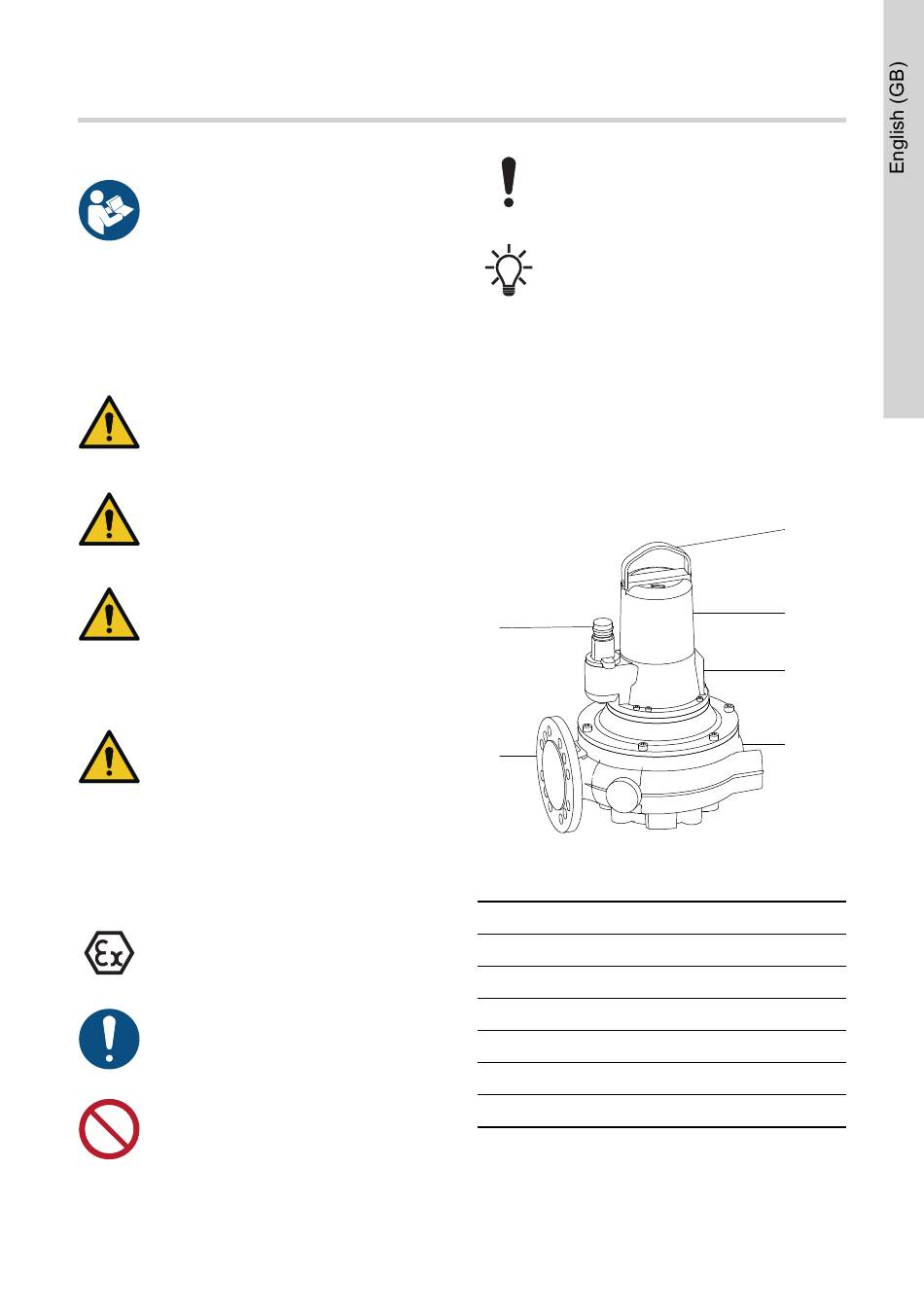 English (GB)