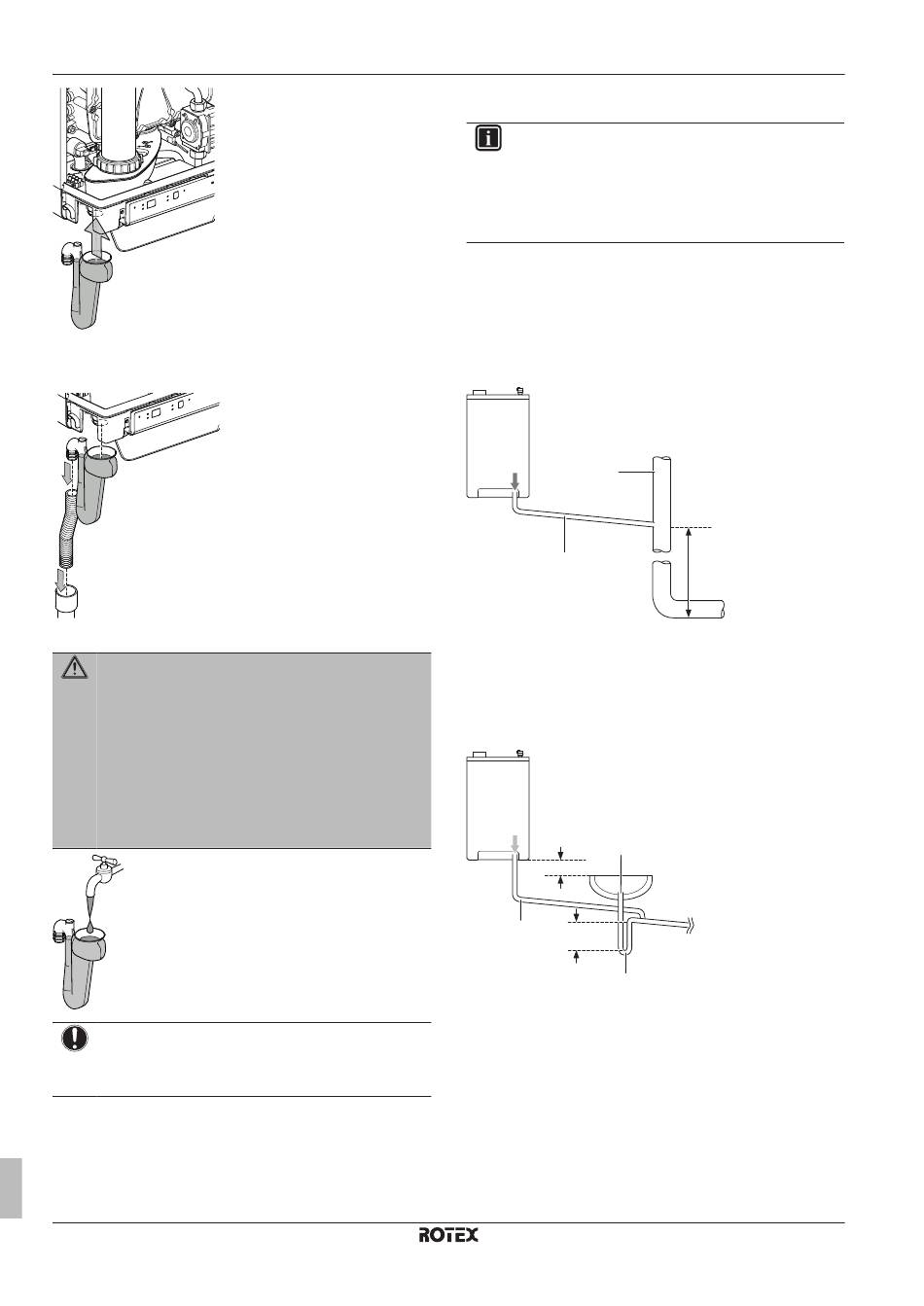 ROTEX