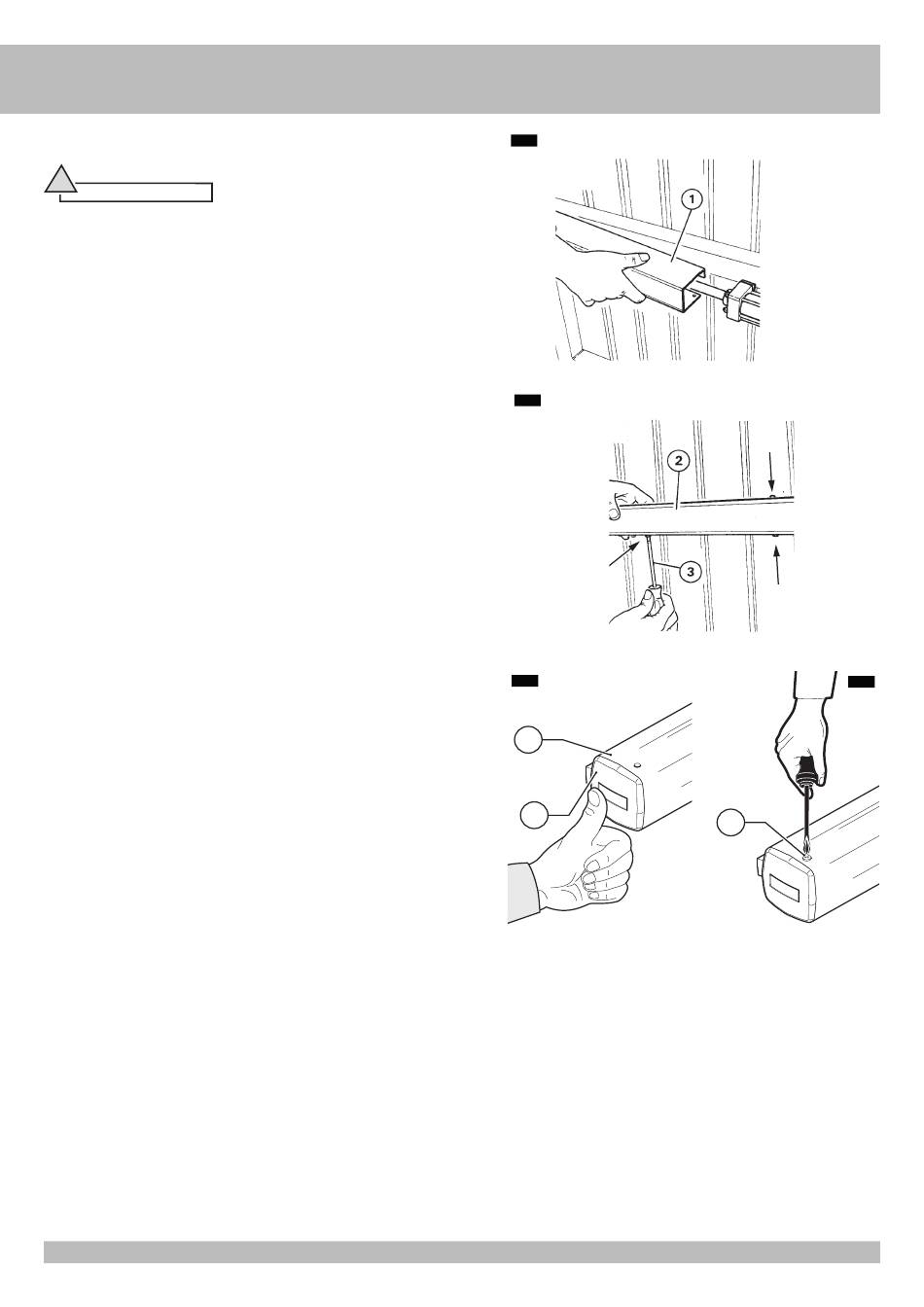 1

2

3