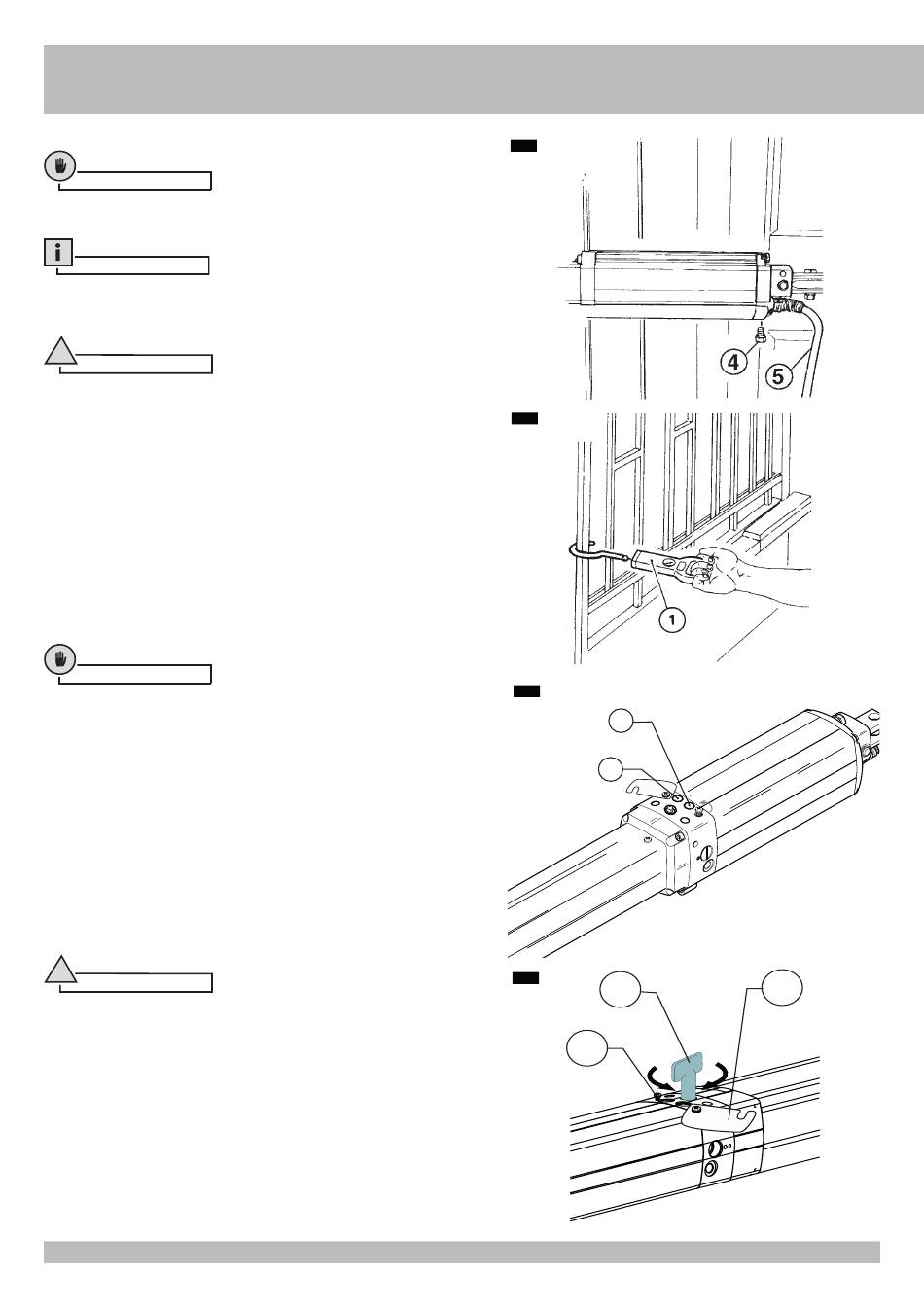 4
5
1