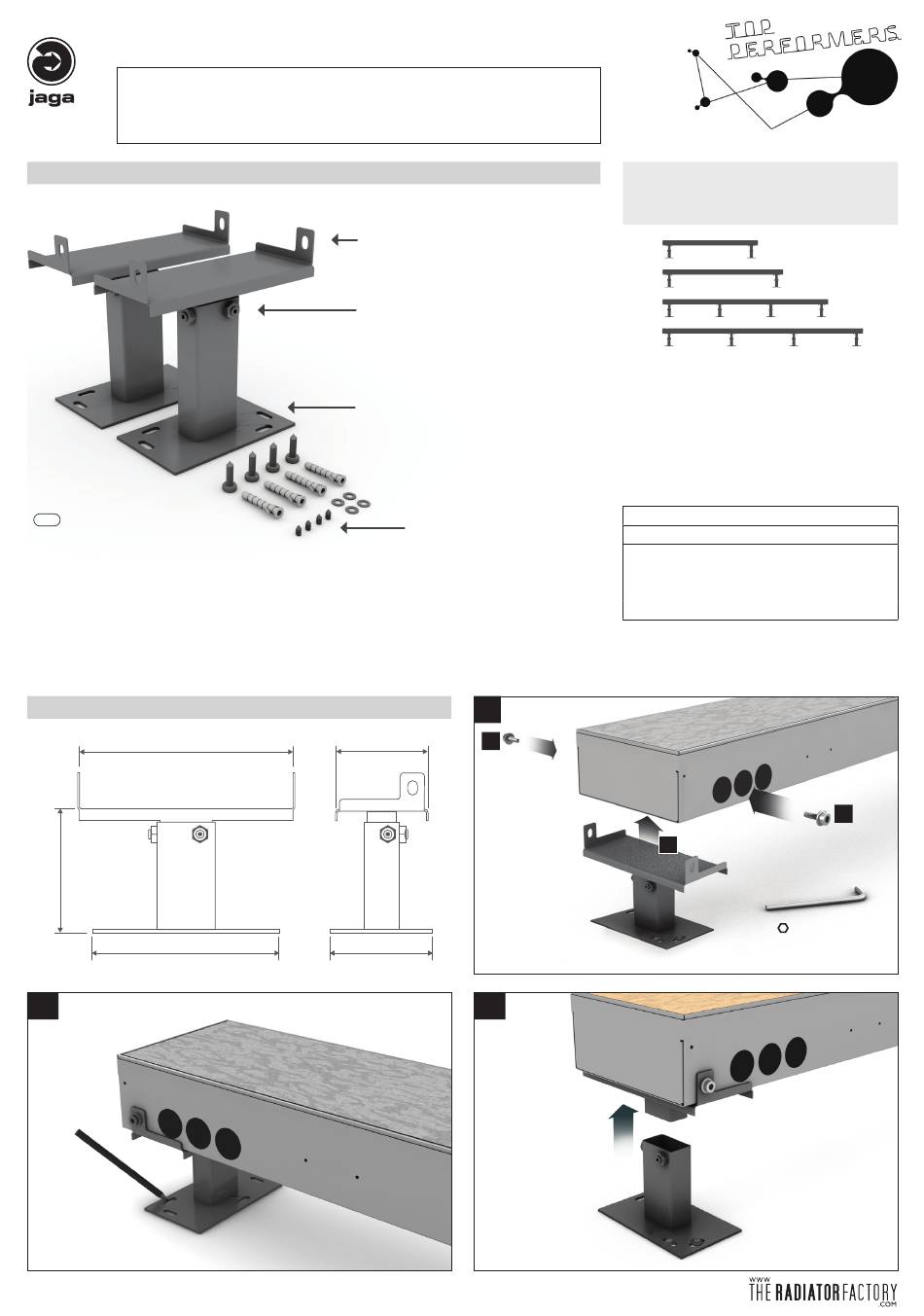 jaga

TOP PERFORMERS

WWW
THE RADIATOR FACTORY
.COM