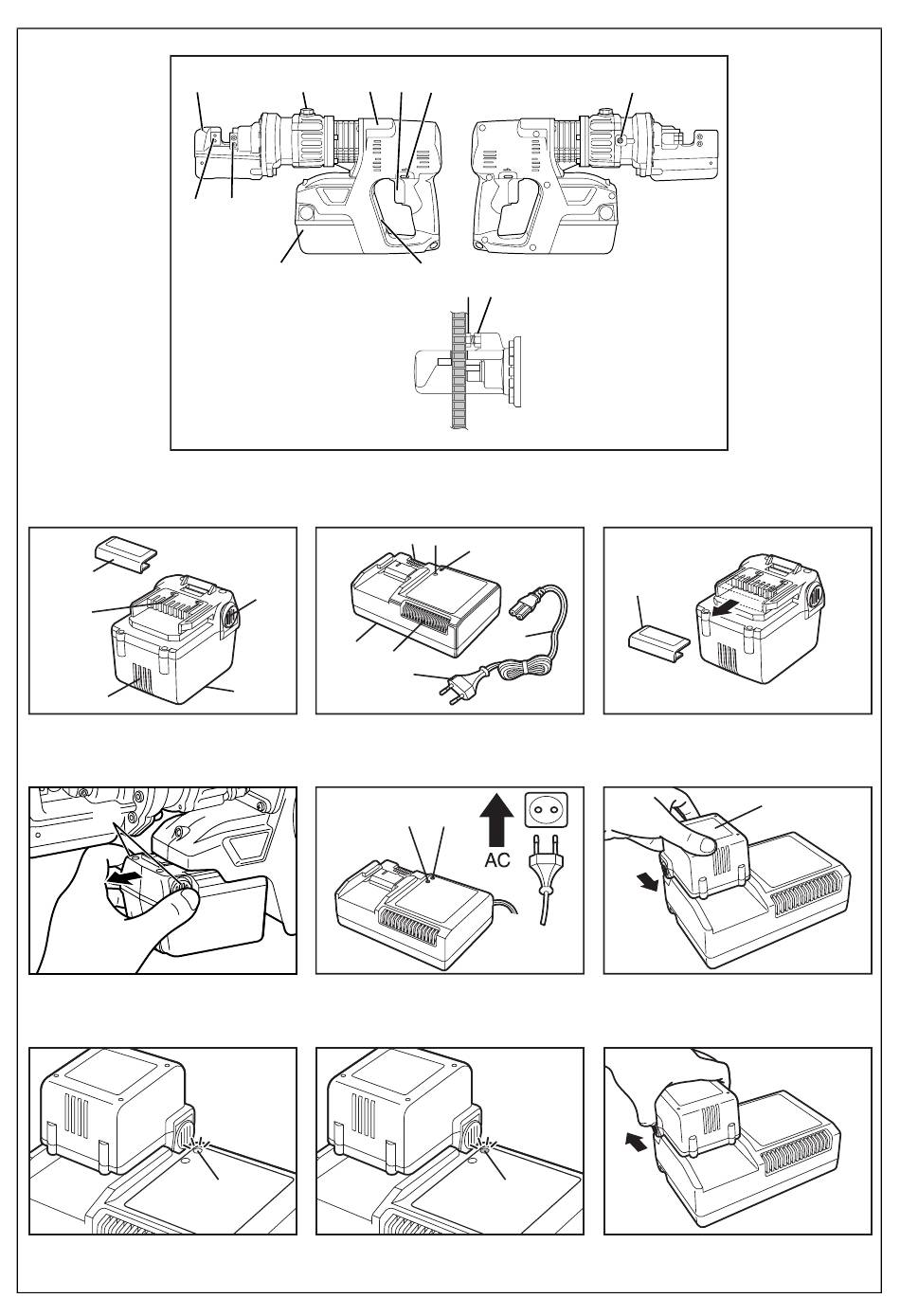 AC