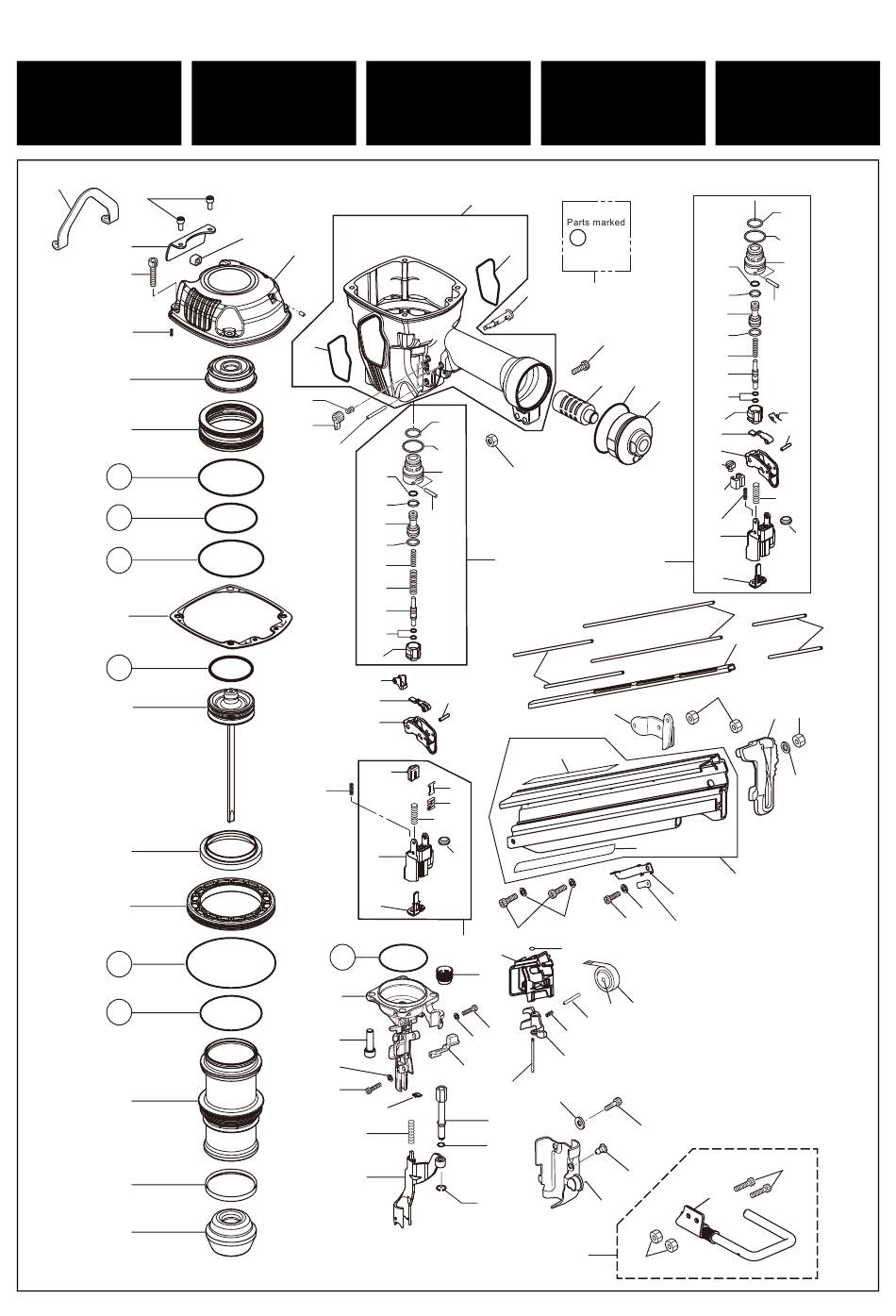 Parts marked