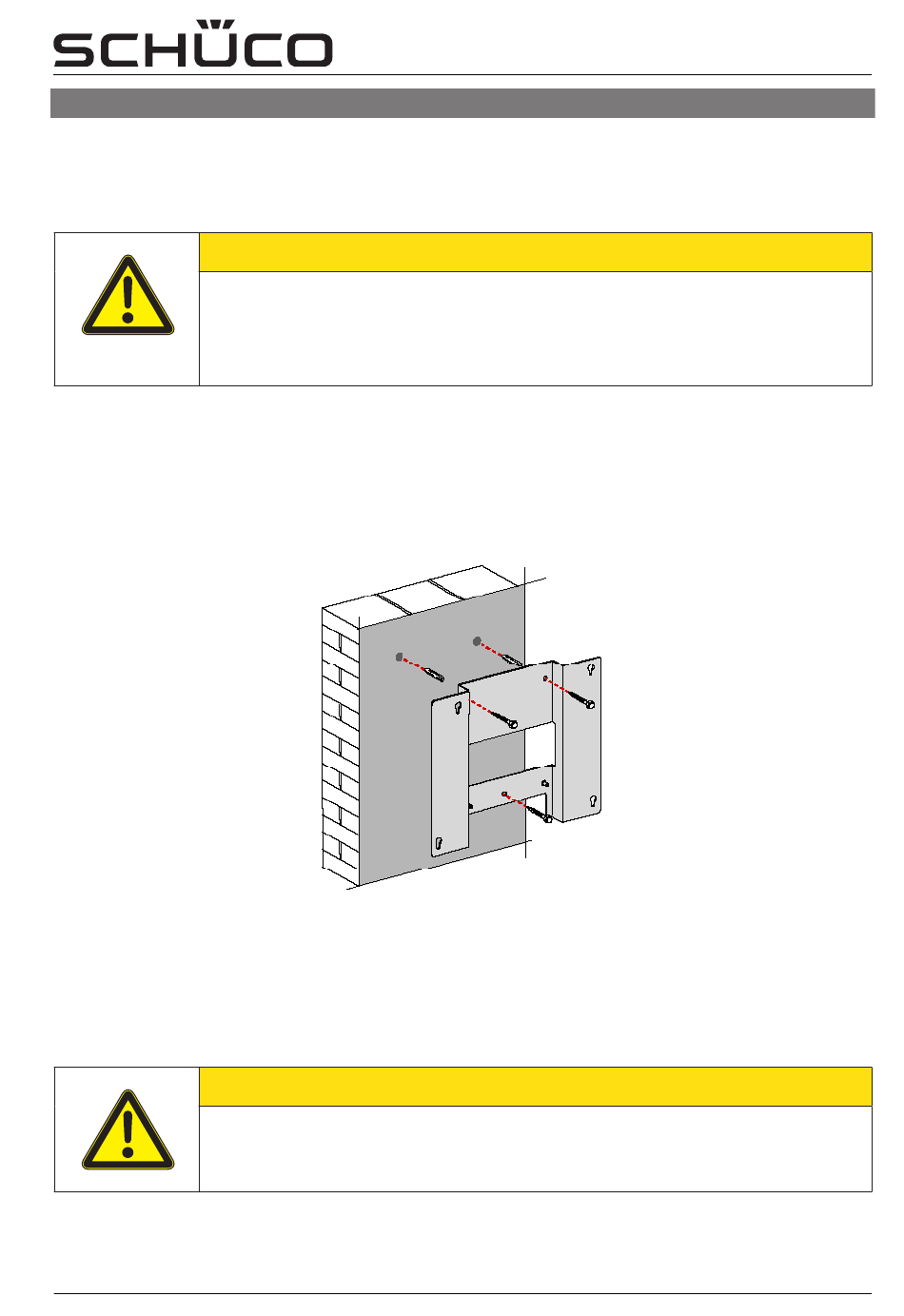 SCHÜCO