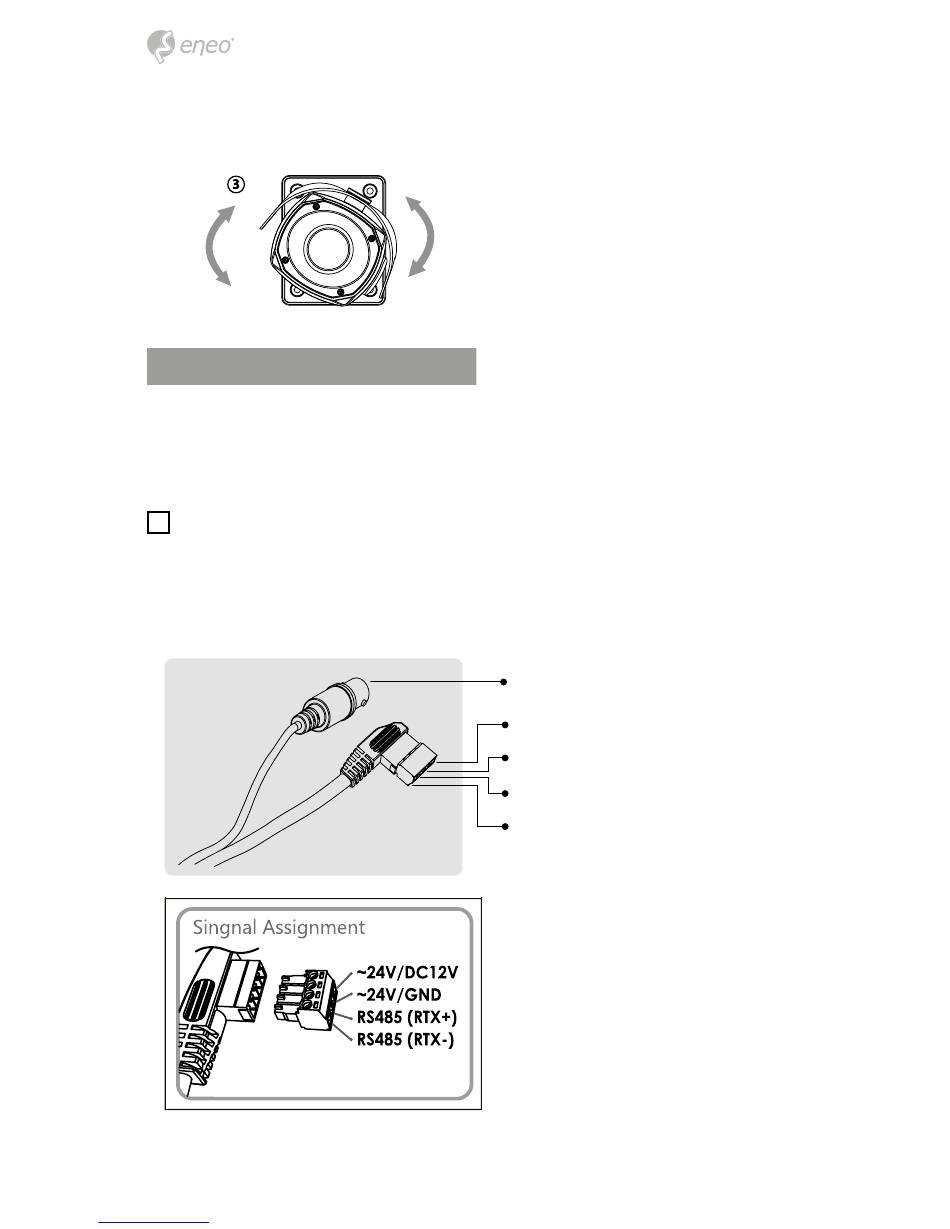 eneo

③

Singnal Assignment

~24V/DC12V
~24V/GND
RS485 (RTX+)
RS485 (RTX-)