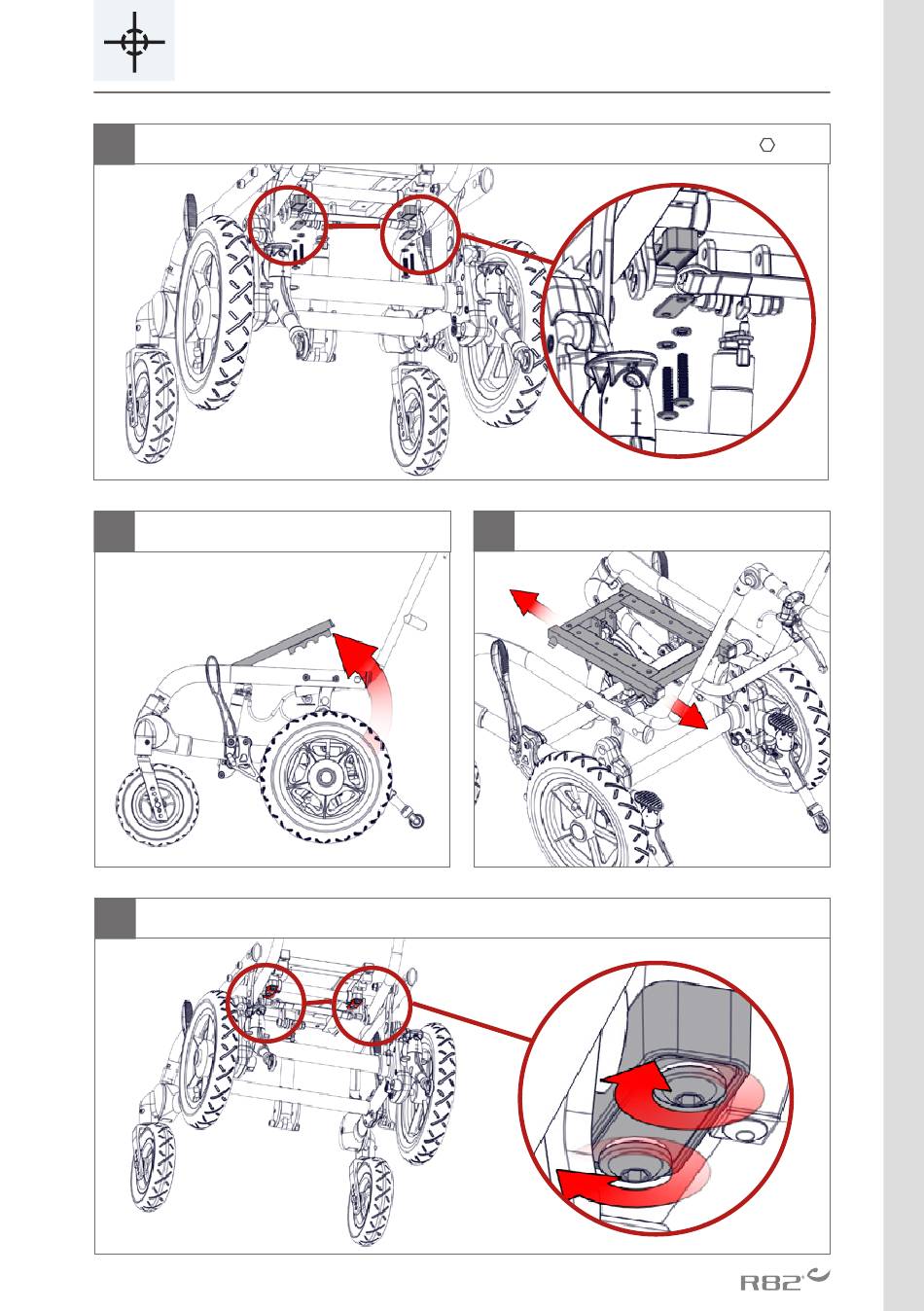 R82