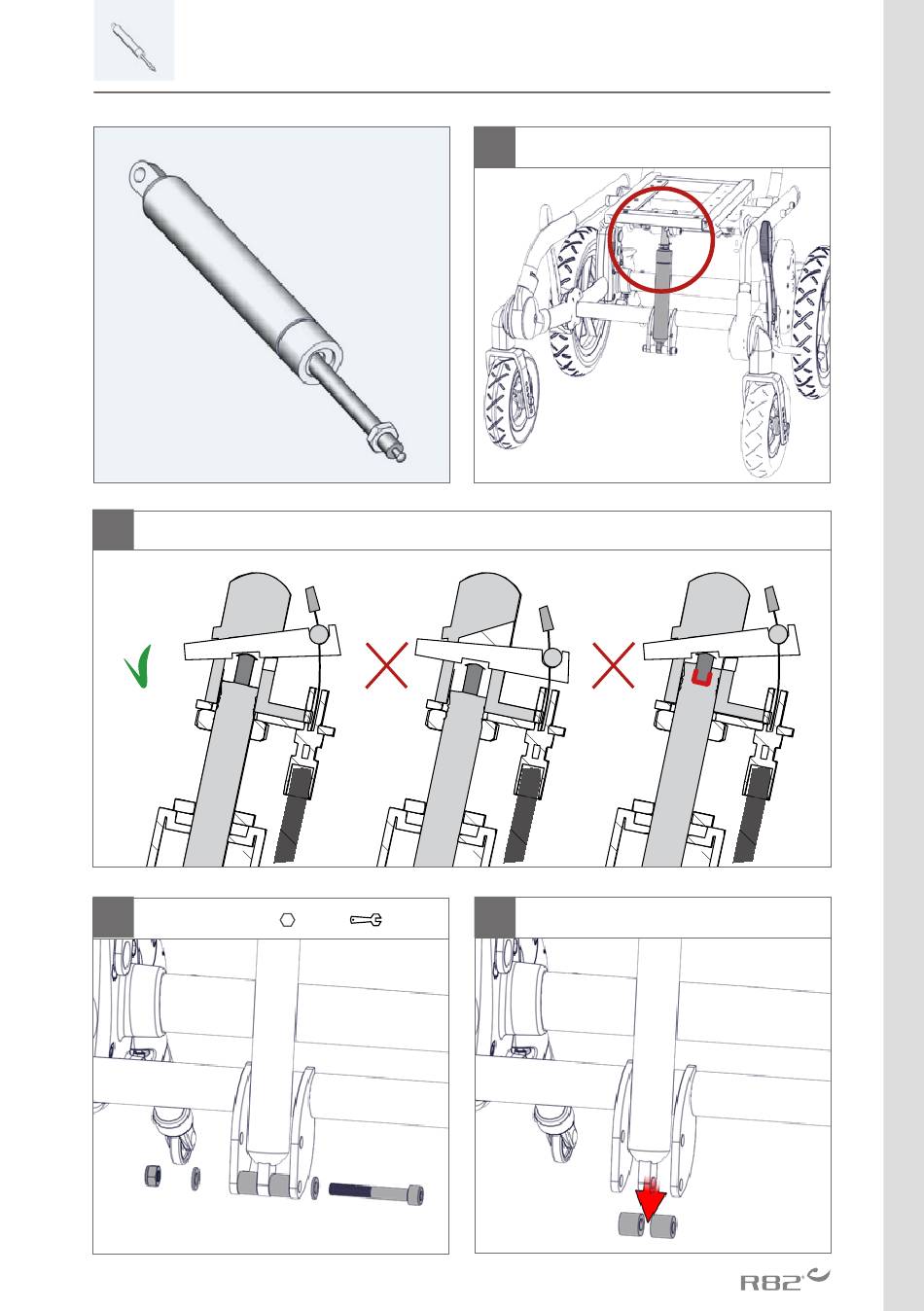 R82