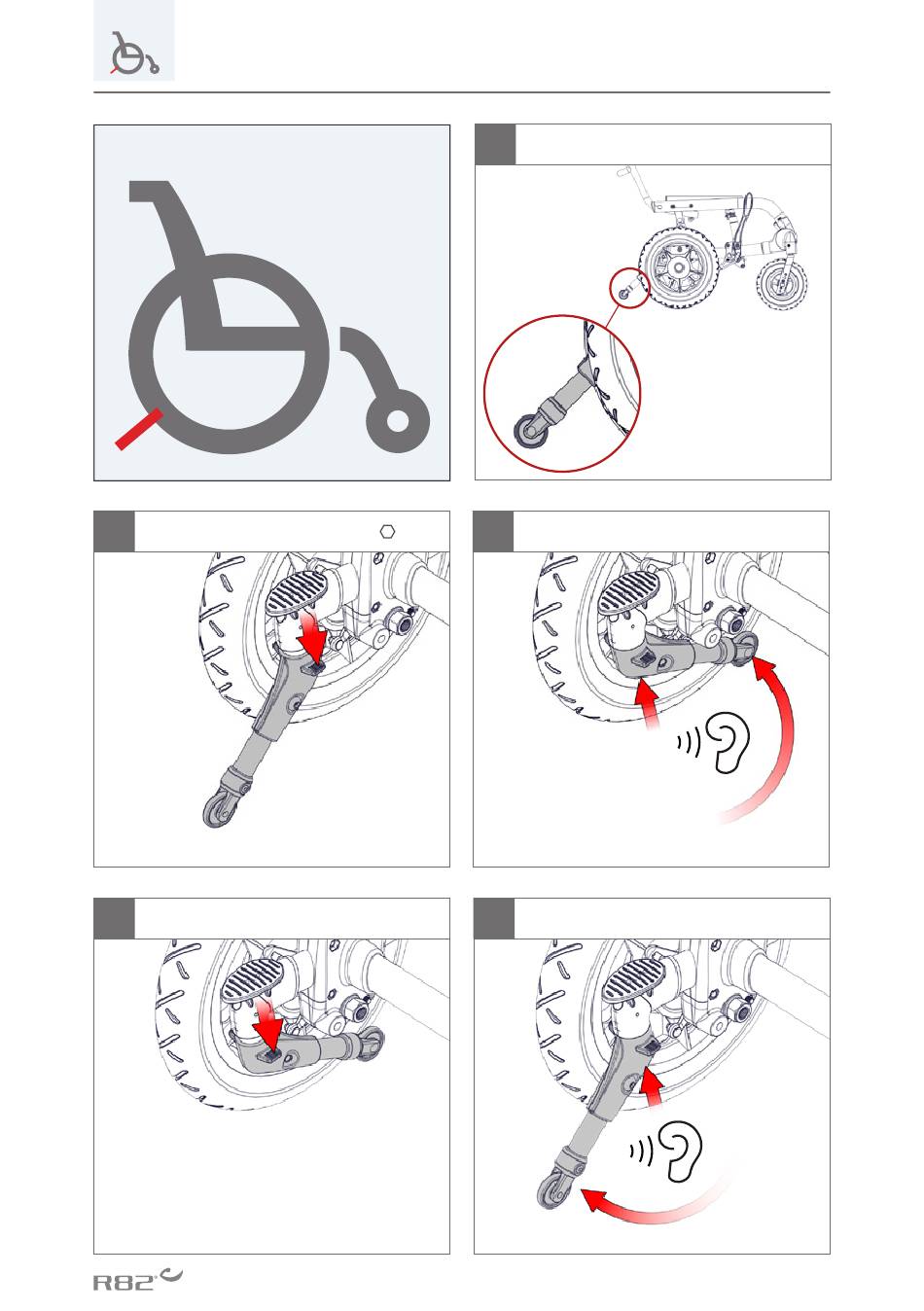 R82