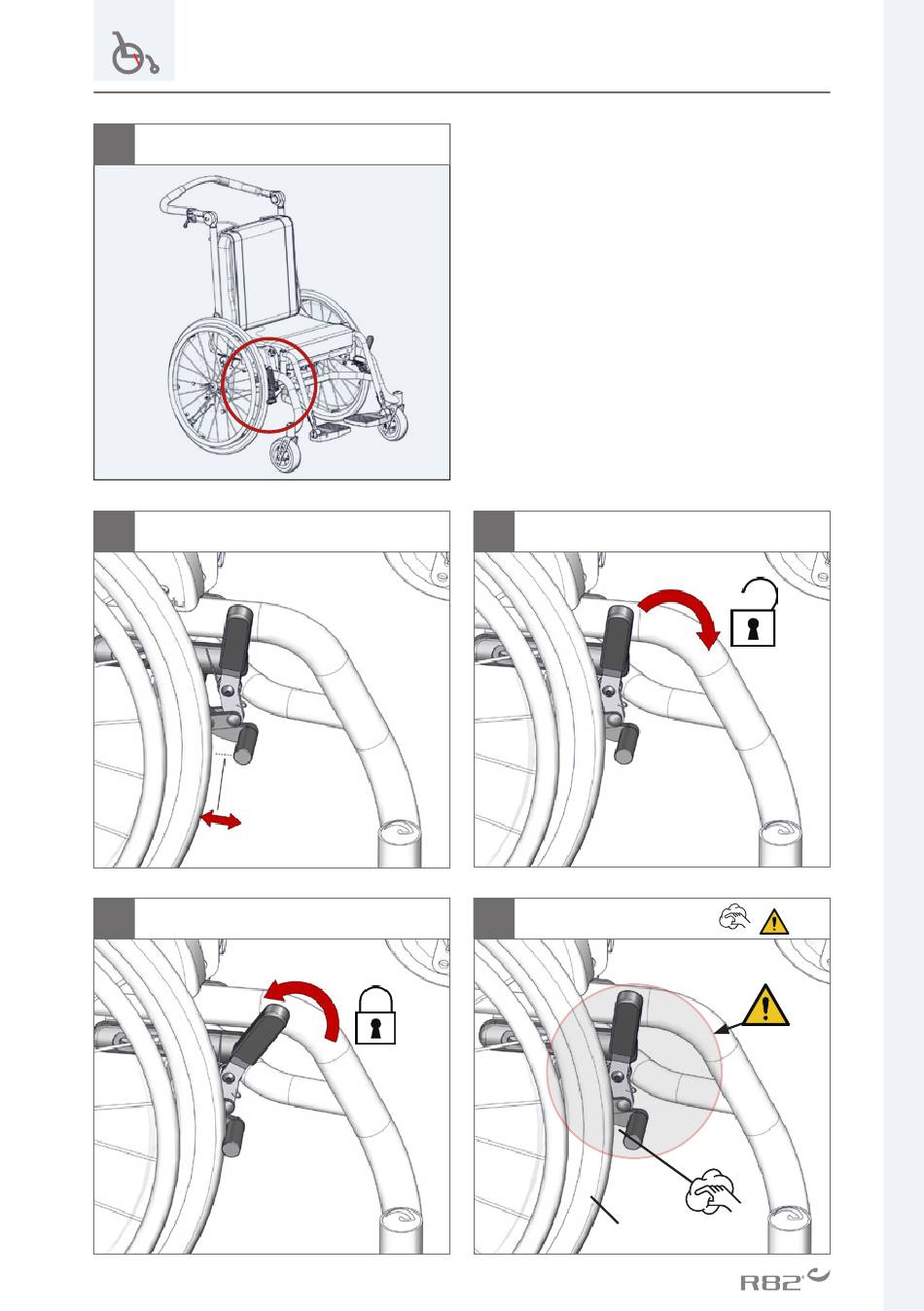 R82