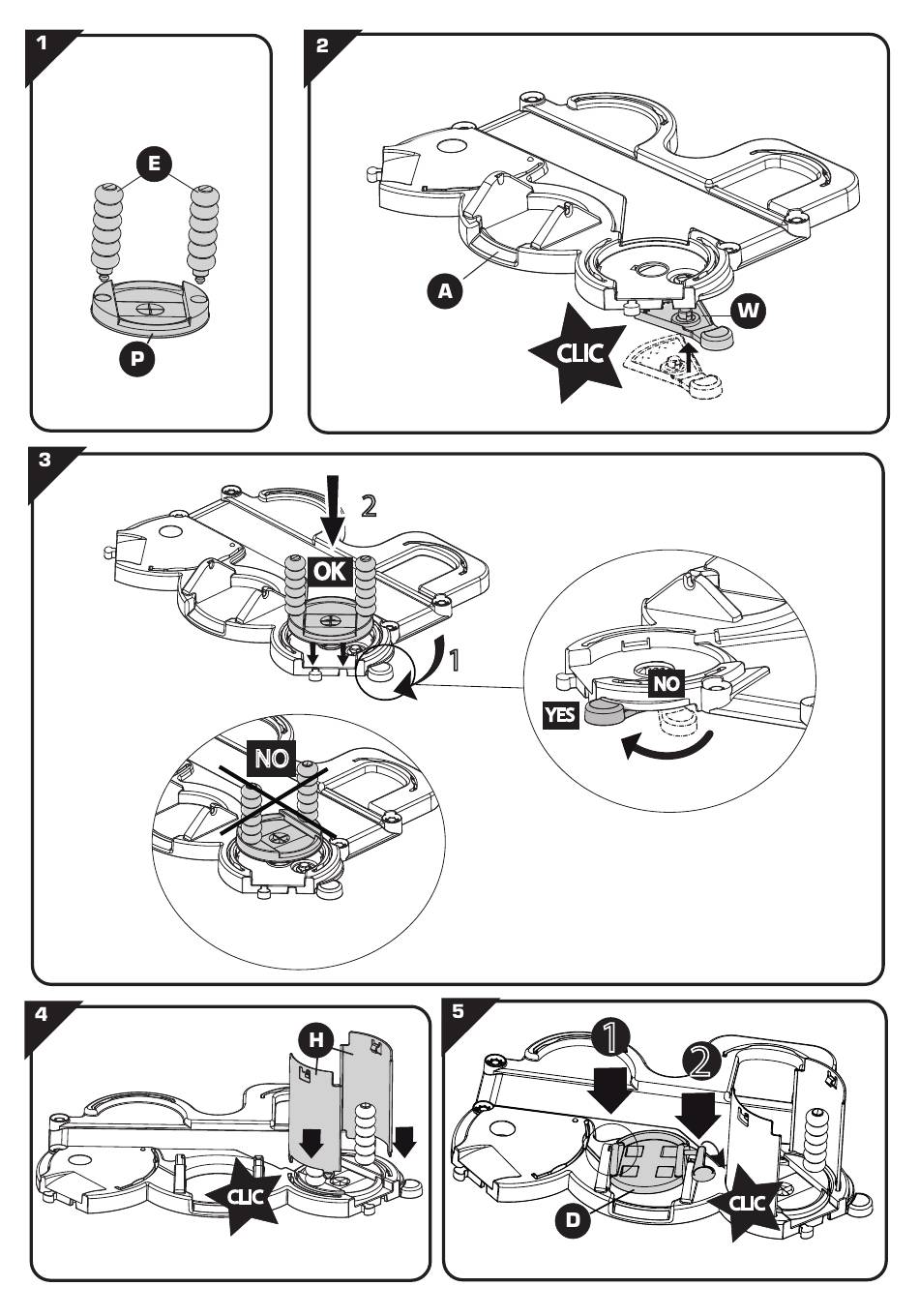 1

E

P

2

A

W

CLIC

3

2

OK

1

NO

YES

NO

4

H

CLIC

5

1

2

D

CLIC