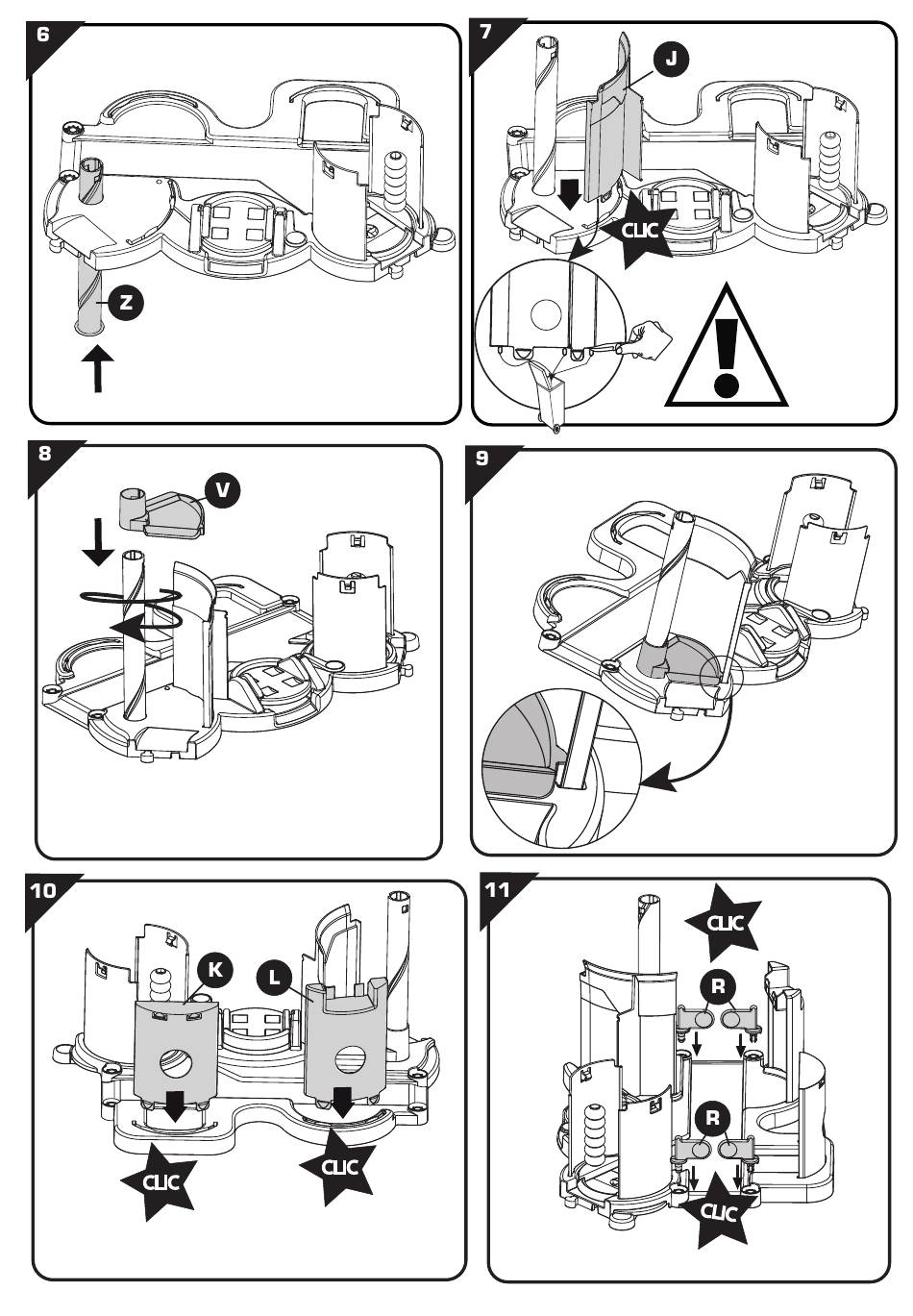 6

Z

7

J

CLIC

8

V

9

10

K

L

CLIC

CLIC

11

CLIC

R

R

CLIC