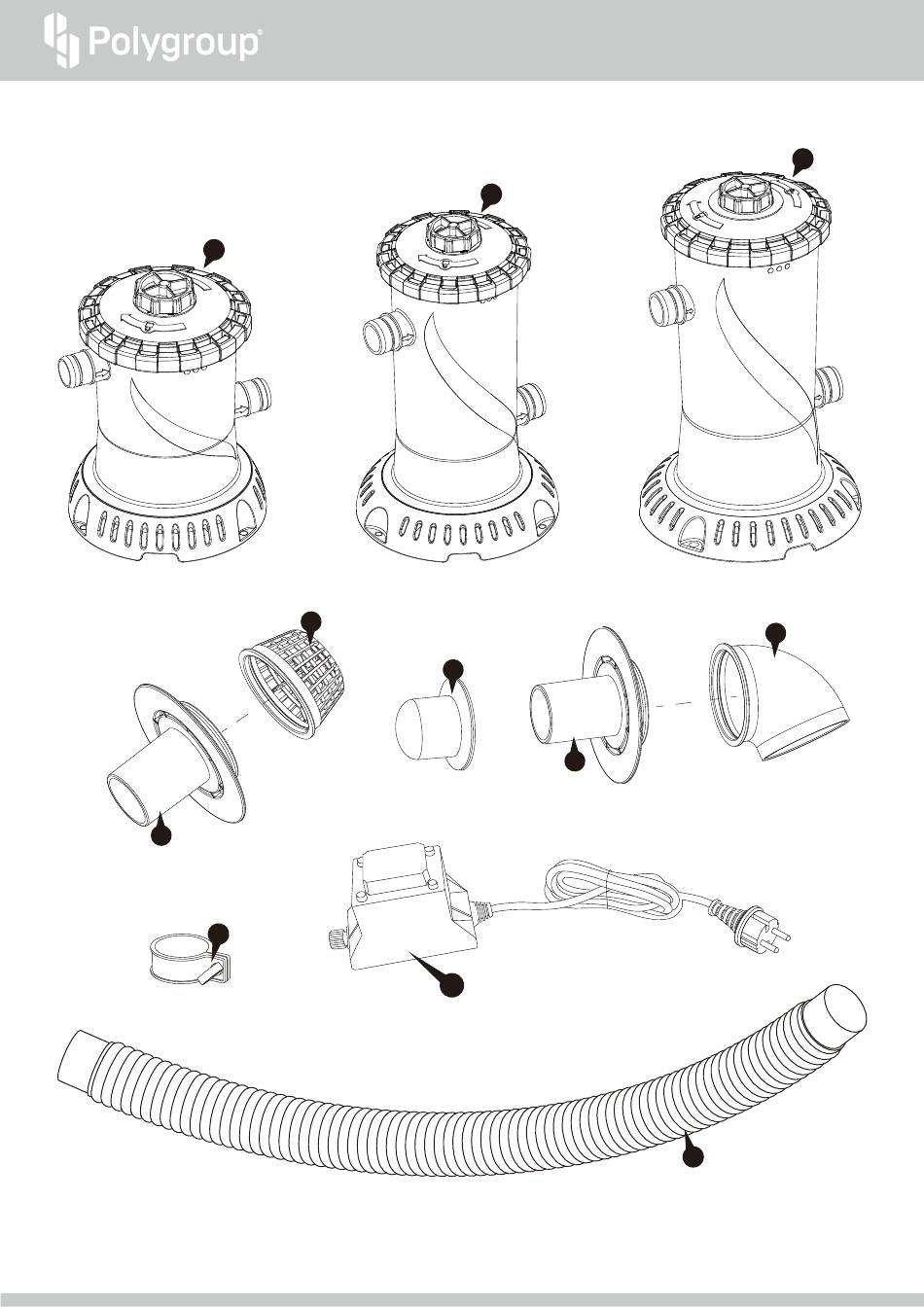 Polygroup®