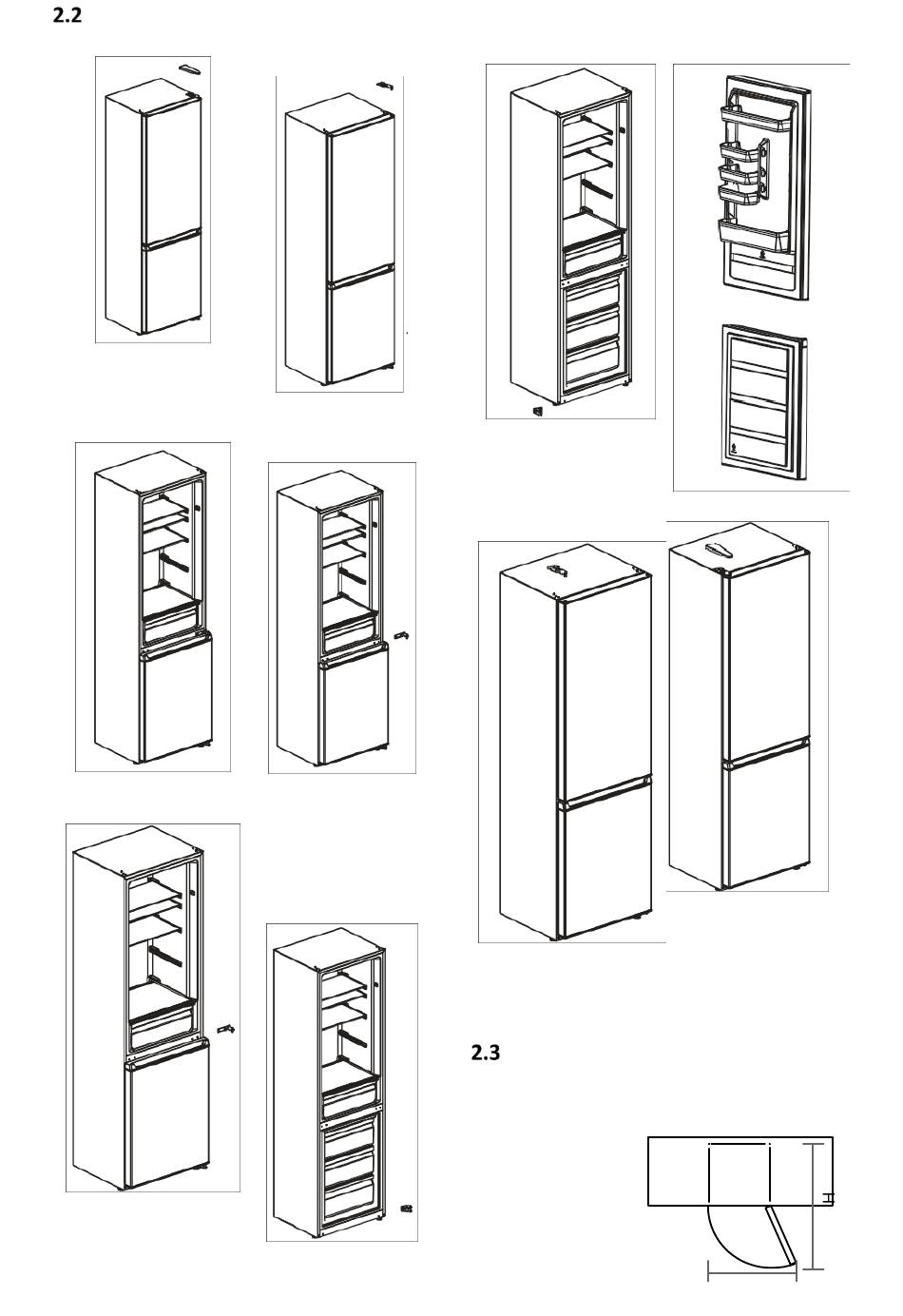 2.2

2.3