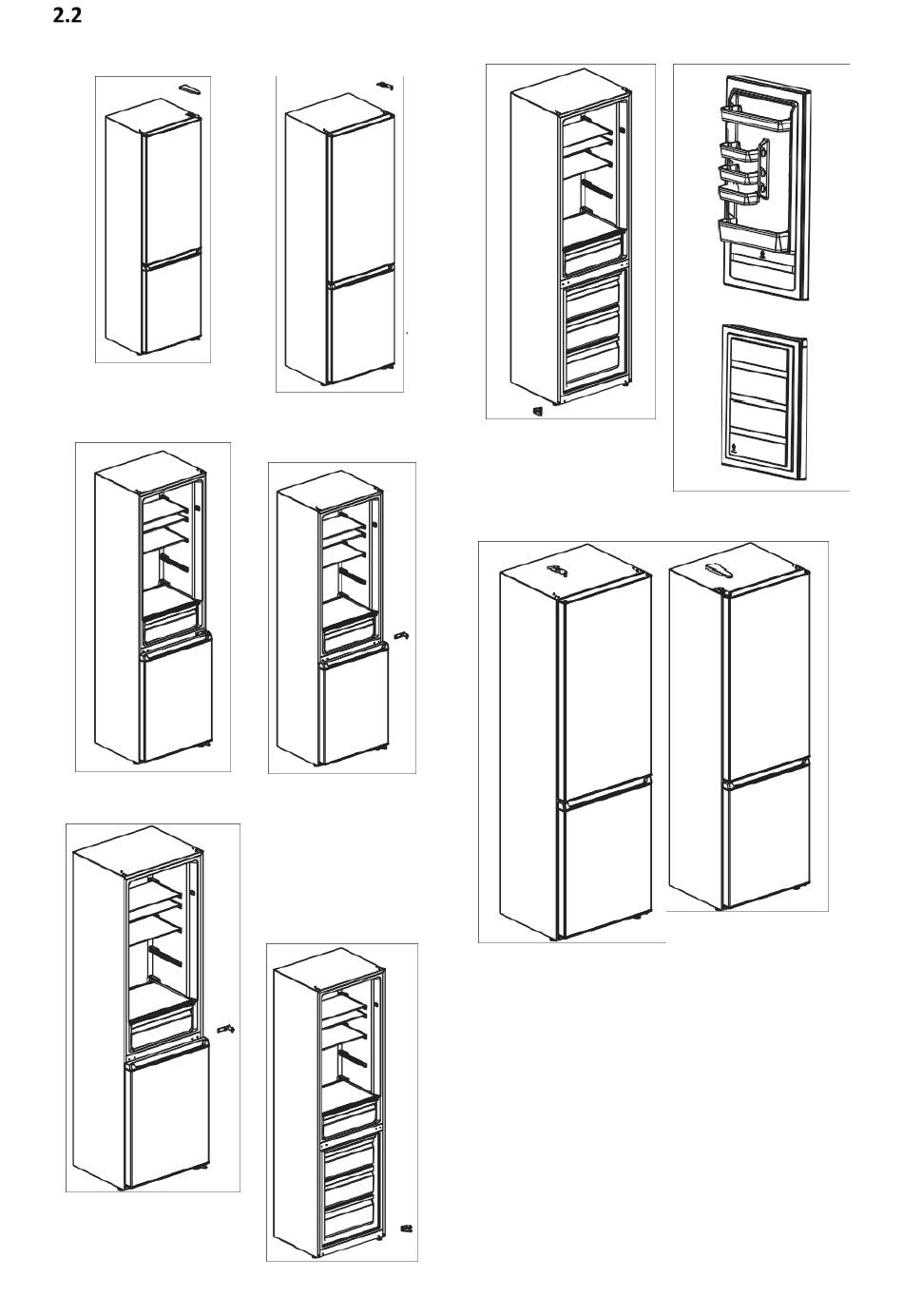 2.2